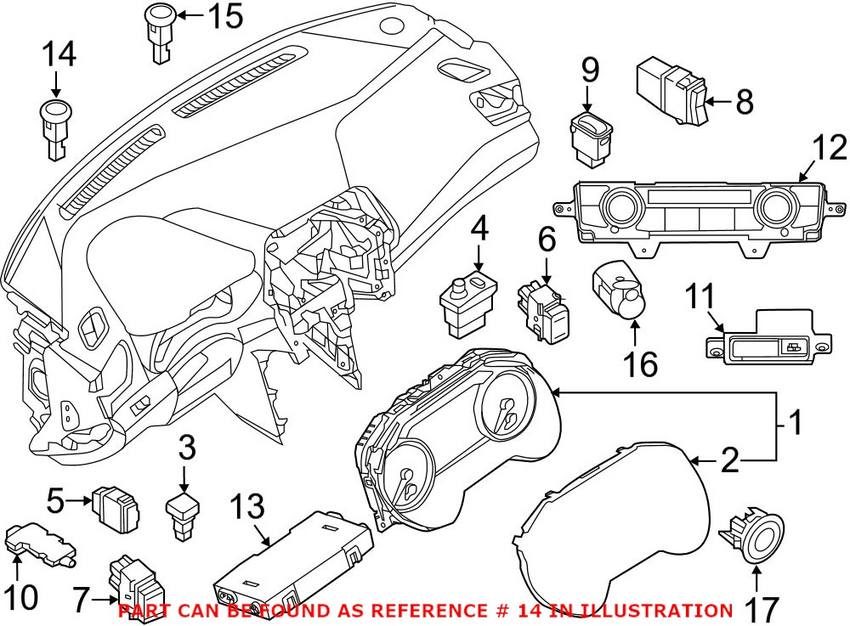 15
14
9
8
12
4
6
11
16
1
2
3
5
13
10
7
17
PART CAN BE FOUND AS REFERENCE # 14 IN ILLUSTRATION