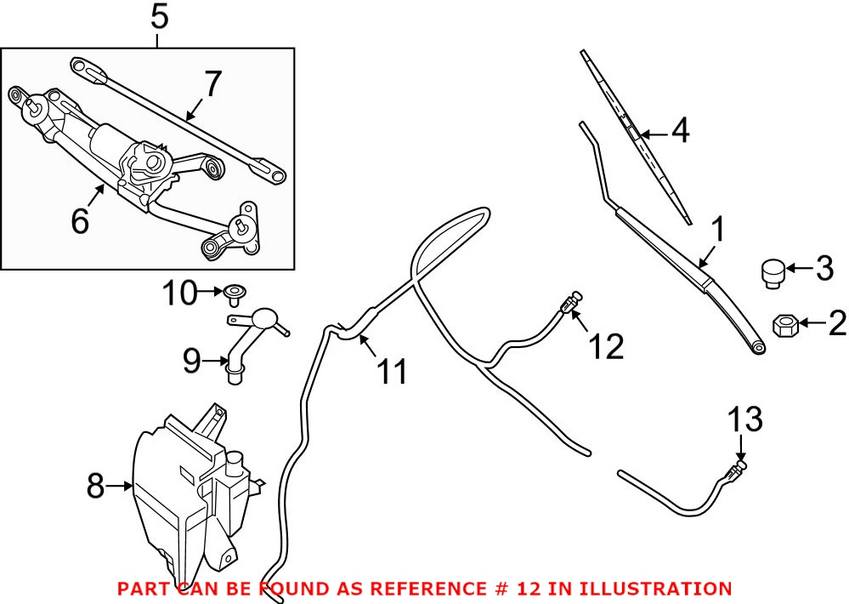 5
7
6
4
1
3
2
10
9
11
12
13
8
PART CAN BE FOUND AS REFERENCE # 12 IN ILLUSTRATION