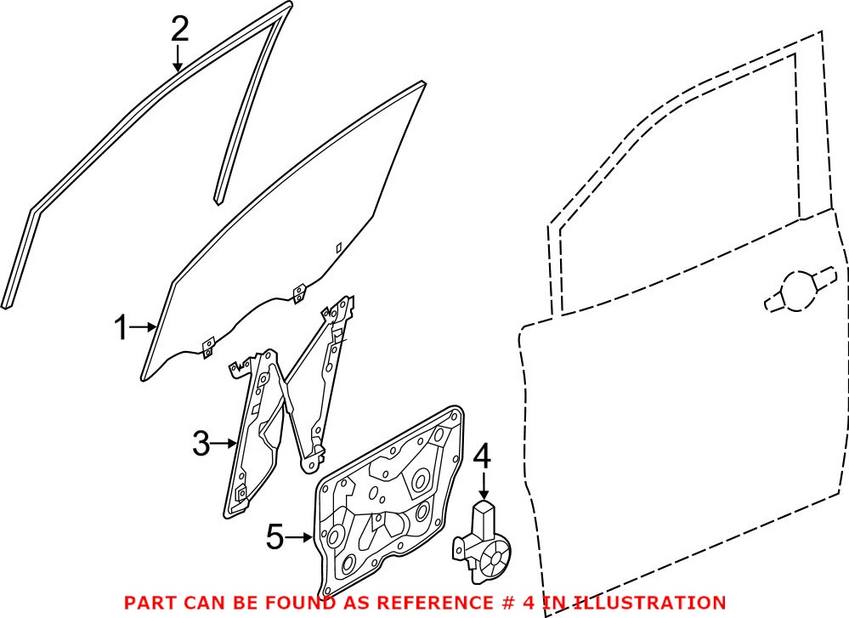 2

1

3

4

5

PART CAN BE FOUND AS REFERENCE # 4 IN ILLUSTRATION