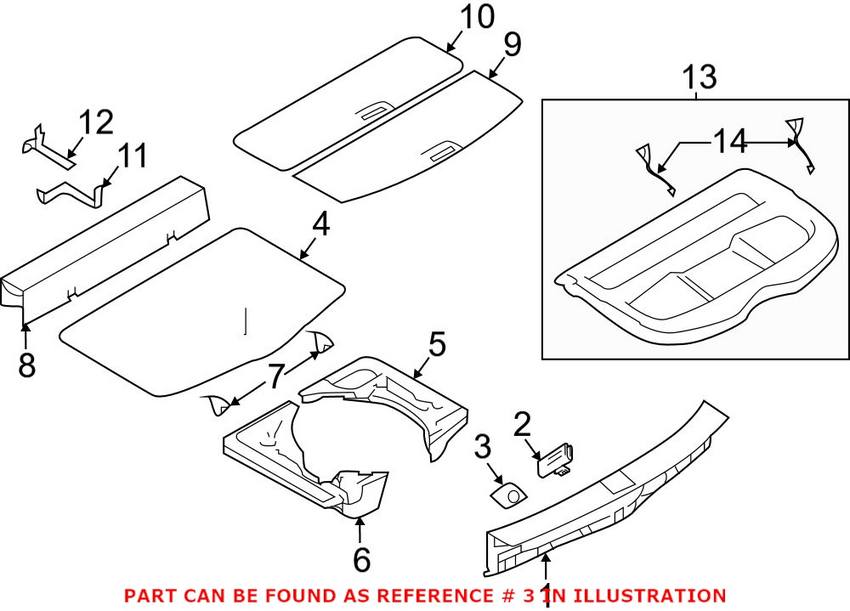 10
9
13
12
11
14
4
8
7
5
2
3
6
1
PART CAN BE FOUND AS REFERENCE # 3 IN ILLUSTRATION