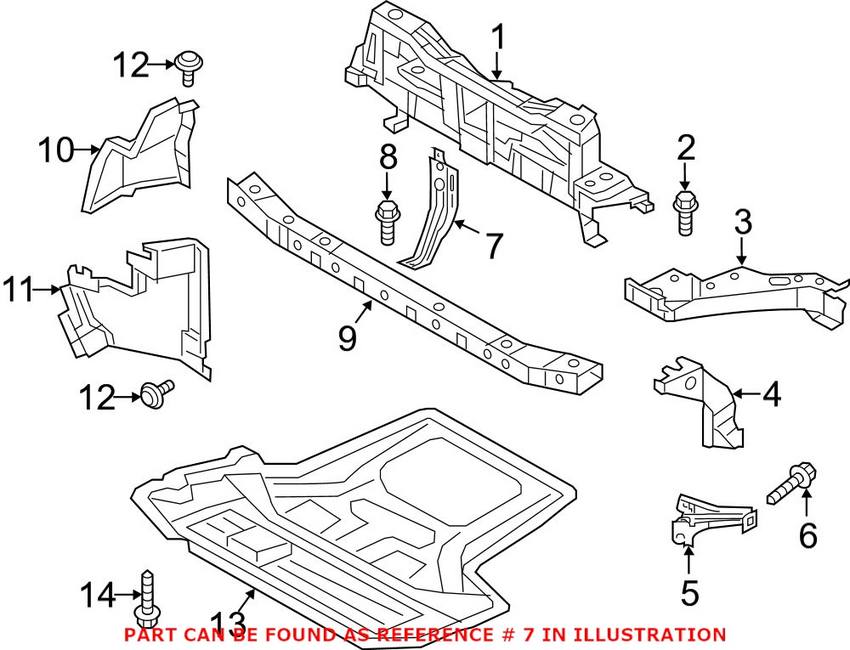 12
1
10
8
2
7
3
11
9
12
4
6
5
14
13
PART CAN BE FOUND AS REFERENCE # 7 IN ILLUSTRATION