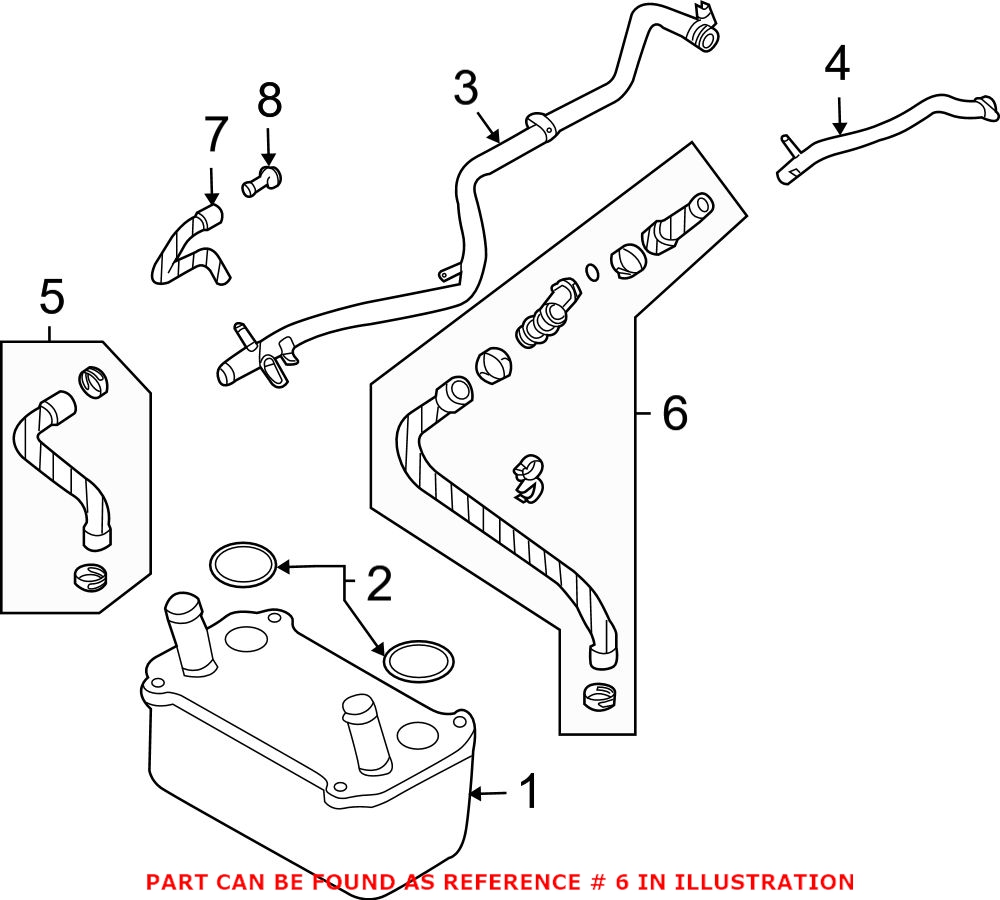 8
7
3
4
5
6
2
1
PART CAN BE FOUND AS REFERENCE # 6 IN ILLUSTRATION