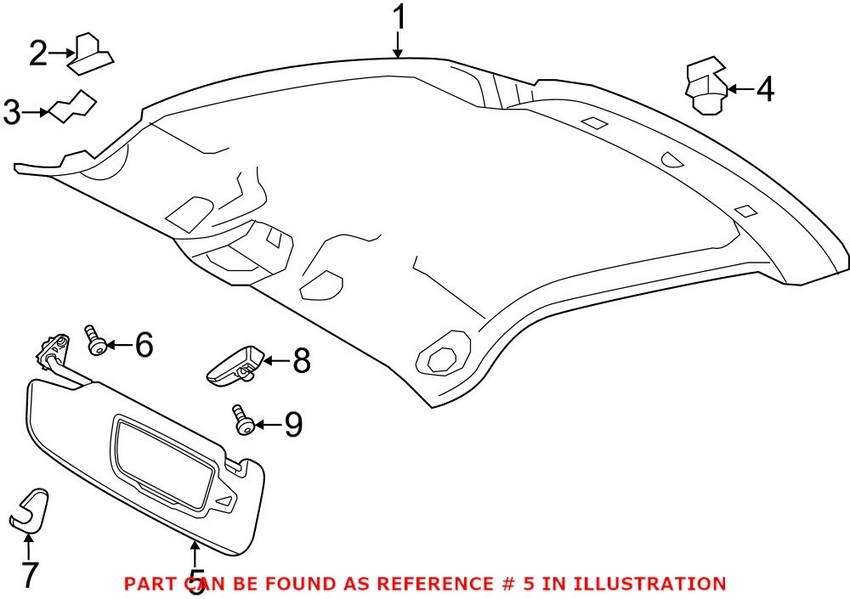 1
2
3
4
6
8
9
7
5
PART CAN BE FOUND AS REFERENCE # 5 IN ILLUSTRATION