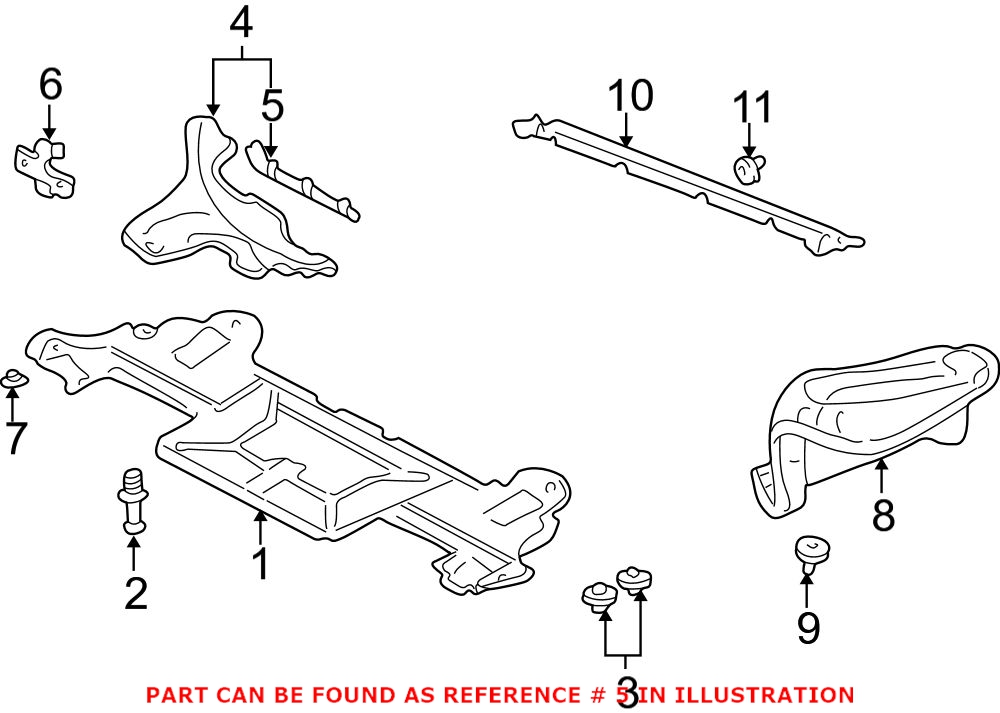 4
6
5
10
11
7
2
1
8
9
3
PART CAN BE FOUND AS REFERENCE # 5 IN ILLUSTRATION