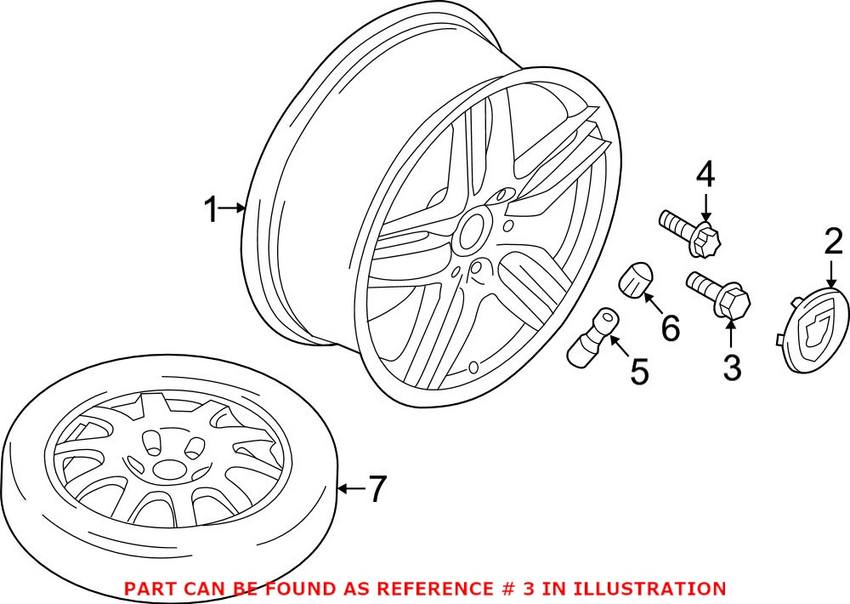 1
4
2
6
3
5
7

PART CAN BE FOUND AS REFERENCE # 3 IN ILLUSTRATION