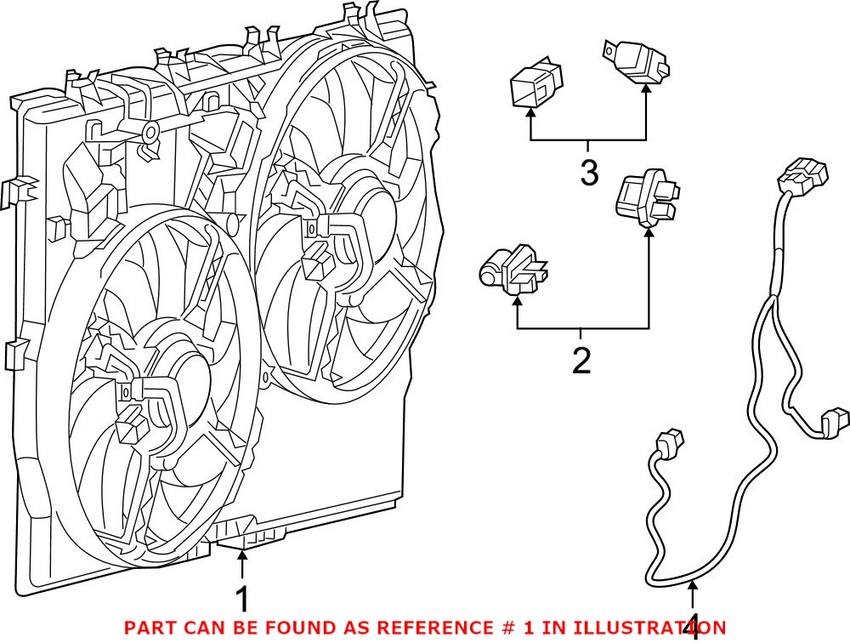 3

2

1

4

PART CAN BE FOUND AS REFERENCE # 1 IN ILLUSTRATION