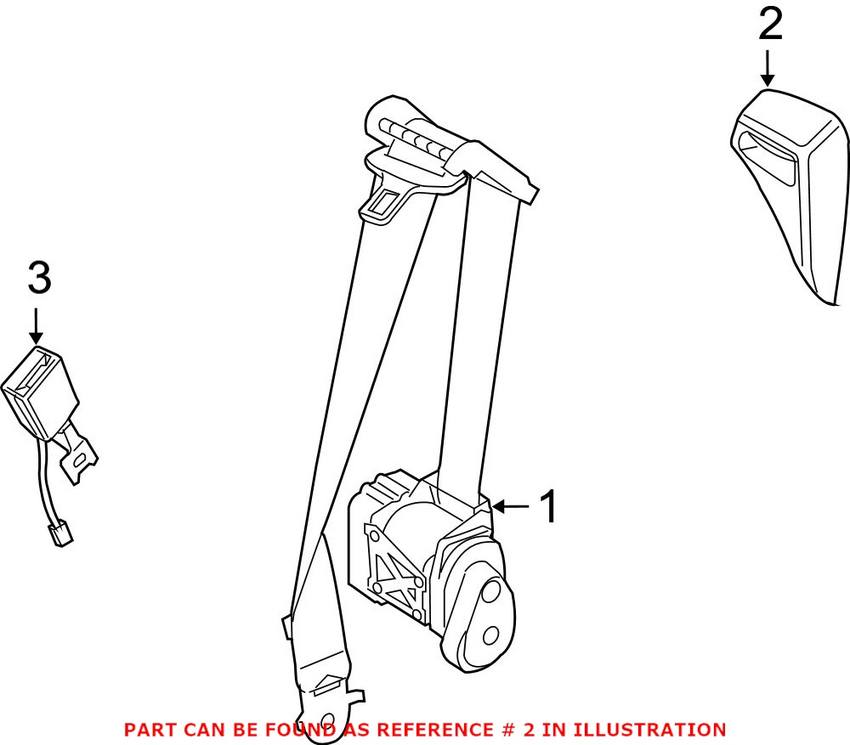 2

3

1

PART CAN BE FOUND AS REFERENCE # 2 IN ILLUSTRATION