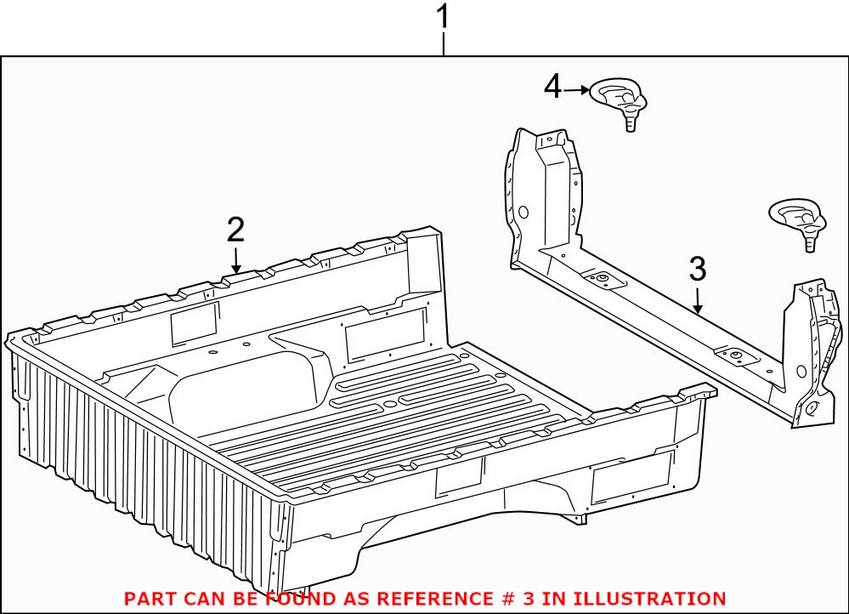 1

4

2

3

PART CAN BE FOUND AS REFERENCE # 3 IN ILLUSTRATION