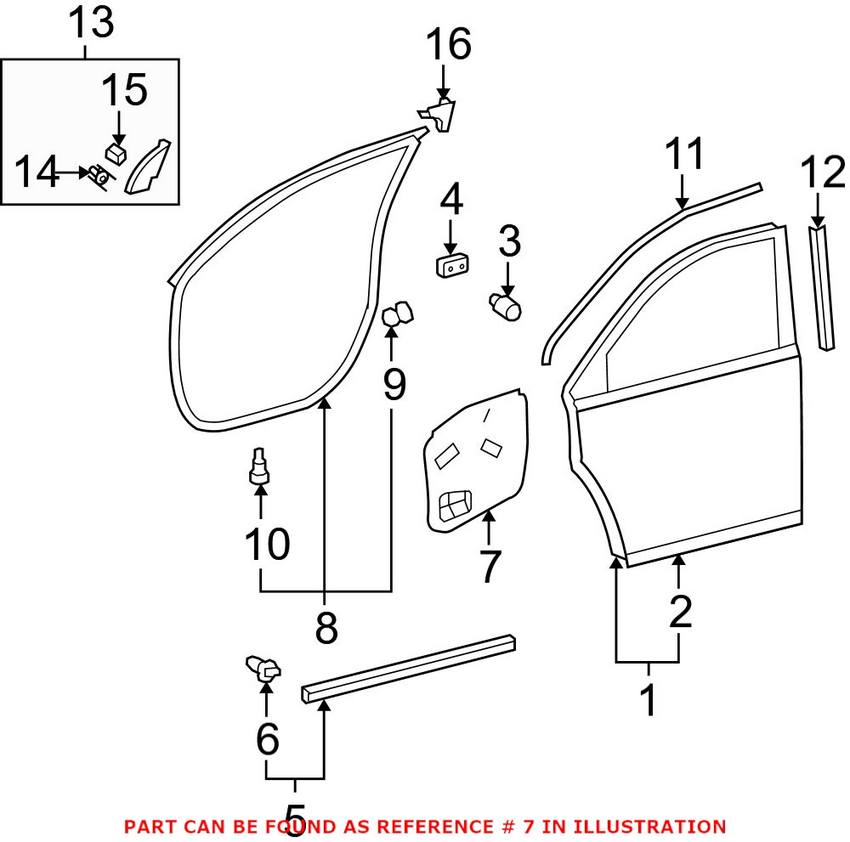 13
15
14
16
11
12
4
3
9
10
8
7
2
1
6
5
PART CAN BE FOUND AS REFERENCE # 7 IN ILLUSTRATION