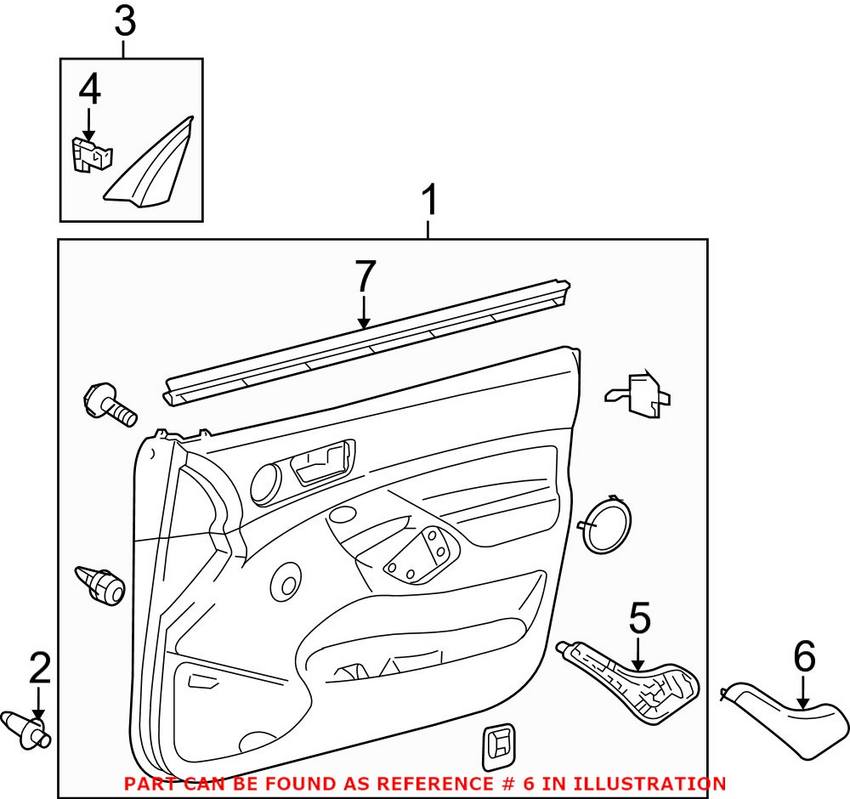 3
4
1
7
5
2
6
PART CAN BE FOUND AS REFERENCE # 6 IN ILLUSTRATION