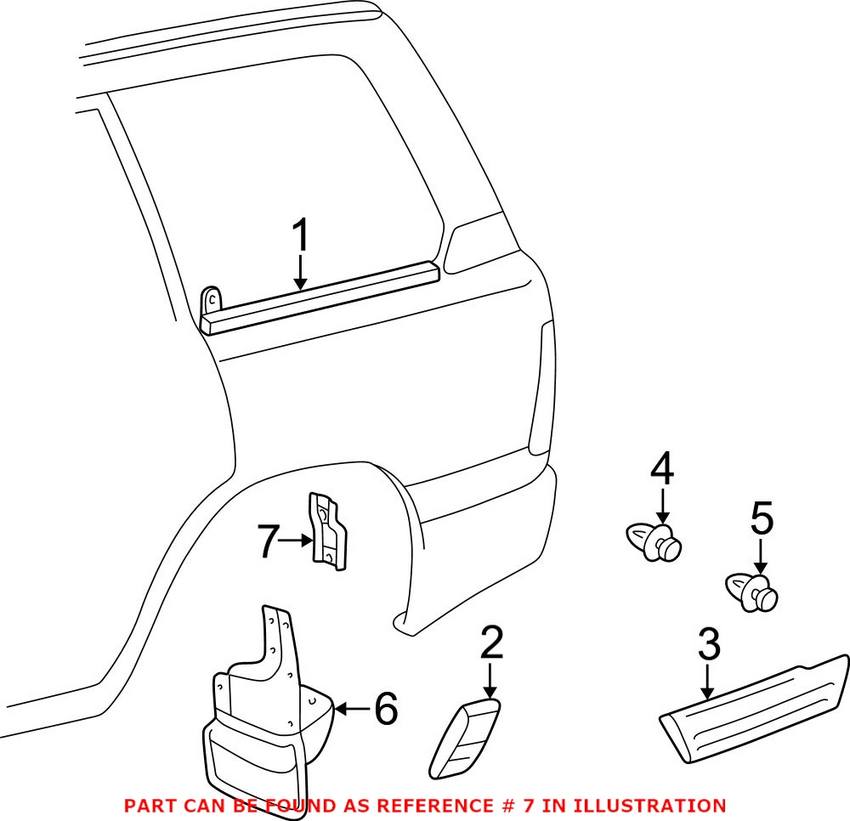 1
4
5
7
2
3
6
PART CAN BE FOUND AS REFERENCE # 7 IN ILLUSTRATION