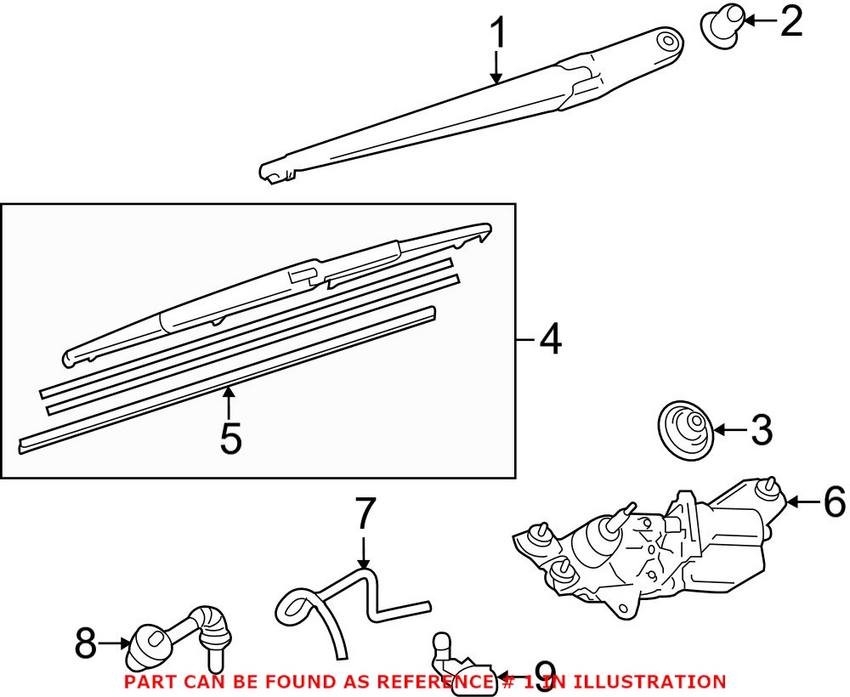 1
2
4
5
3
6
7
8
9
PART CAN BE FOUND AS REFERENCE # 1 IN ILLUSTRATION