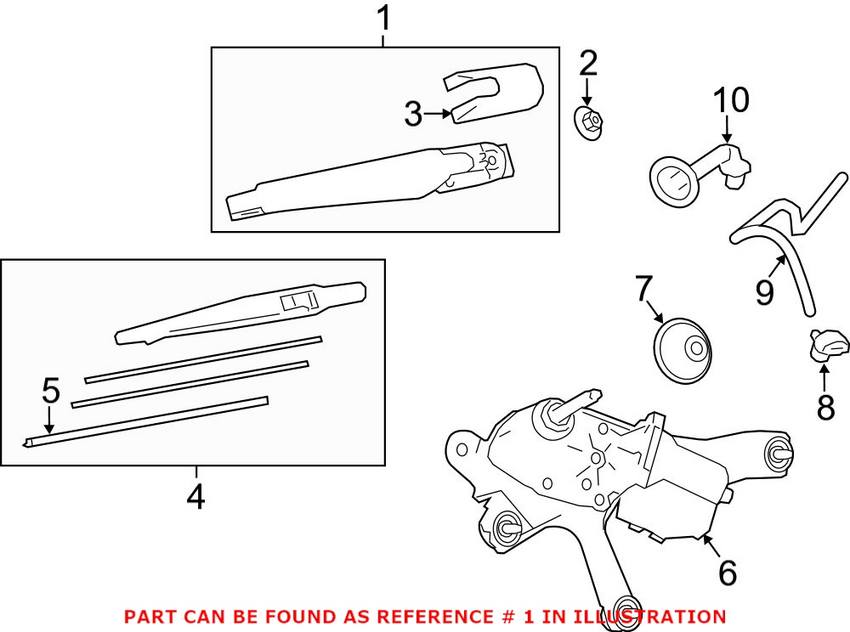 1
2
3
10
9
7
8
5
4
6
PART CAN BE FOUND AS REFERENCE # 1 IN ILLUSTRATION