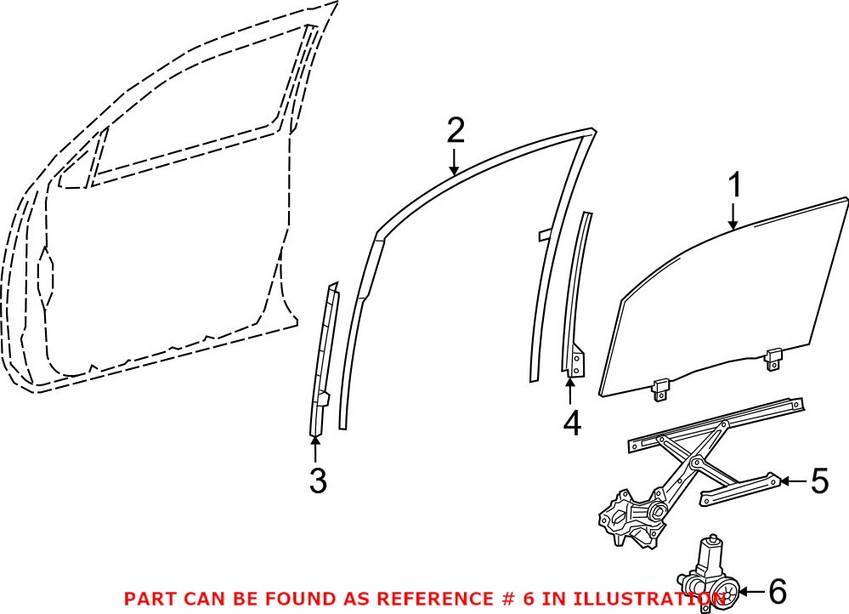 2
1
3
4
5
6
PART CAN BE FOUND AS REFERENCE # 6 IN ILLUSTRATION