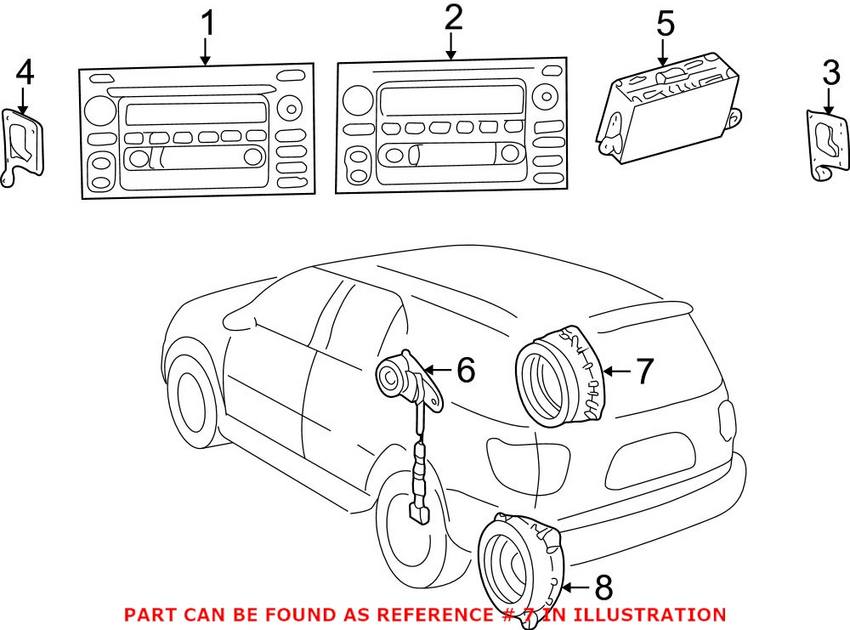 4
1
2
5
3
6
7
8
PART CAN BE FOUND AS REFERENCE # 7 IN ILLUSTRATION