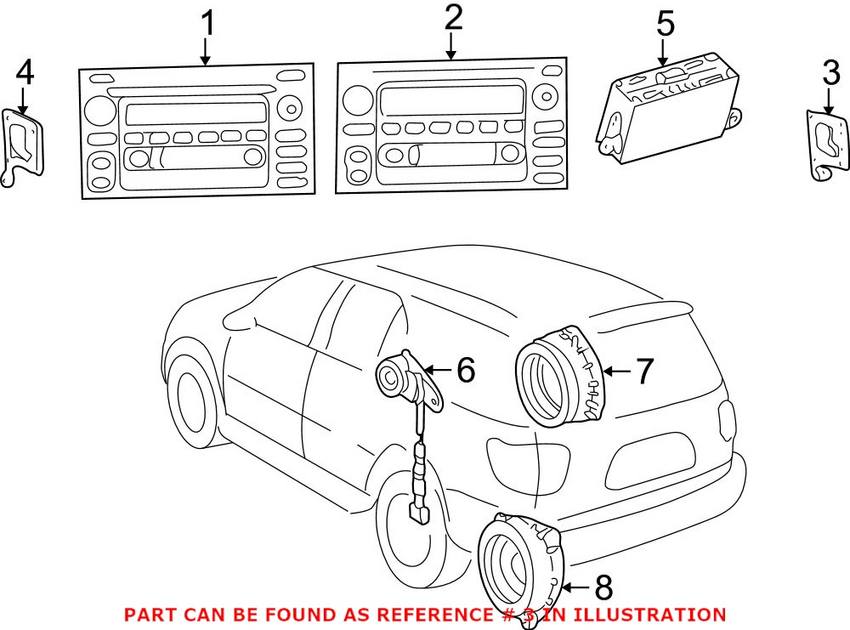 4
1
2
5
3
6
7
8
PART CAN BE FOUND AS REFERENCE # 3 IN ILLUSTRATION