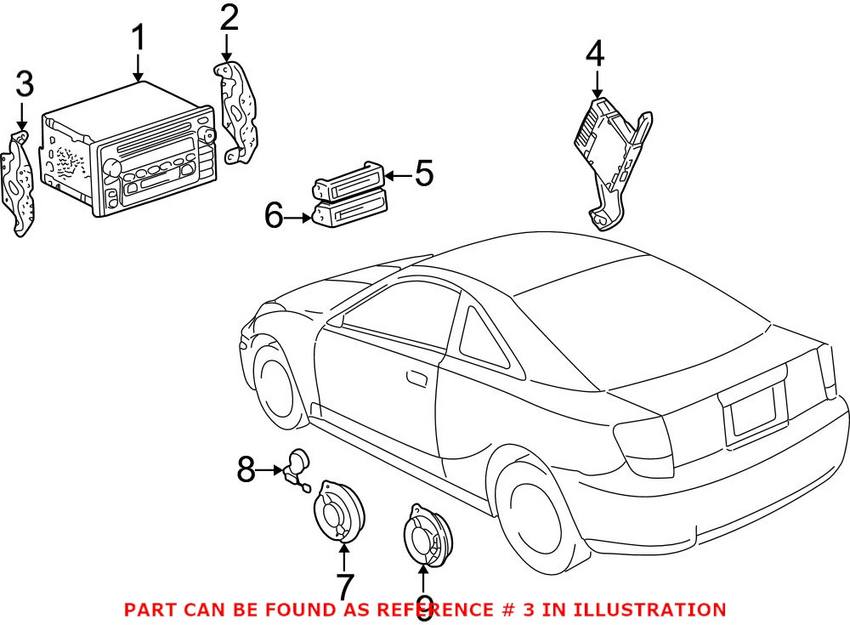 1
2
3
4
5
6
8
7
9
PART CAN BE FOUND AS REFERENCE # 3 IN ILLUSTRATION