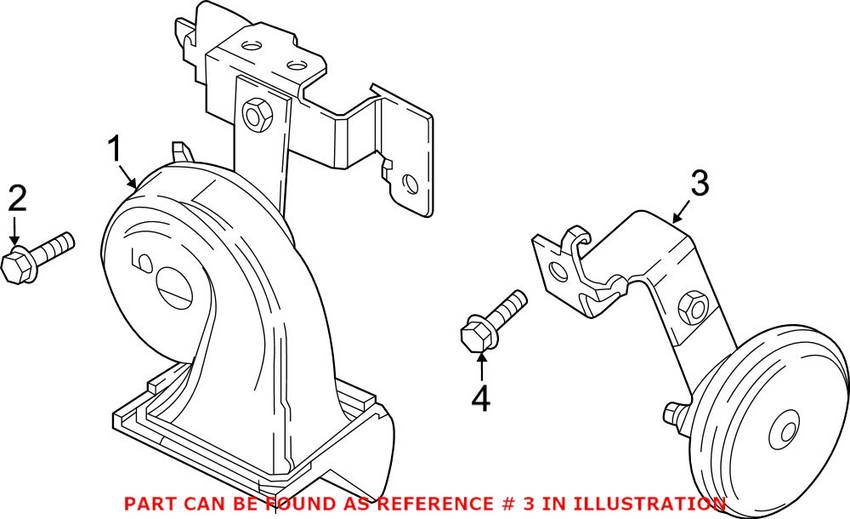 1
2
3
4
PART CAN BE FOUND AS REFERENCE # 3 IN ILLUSTRATION