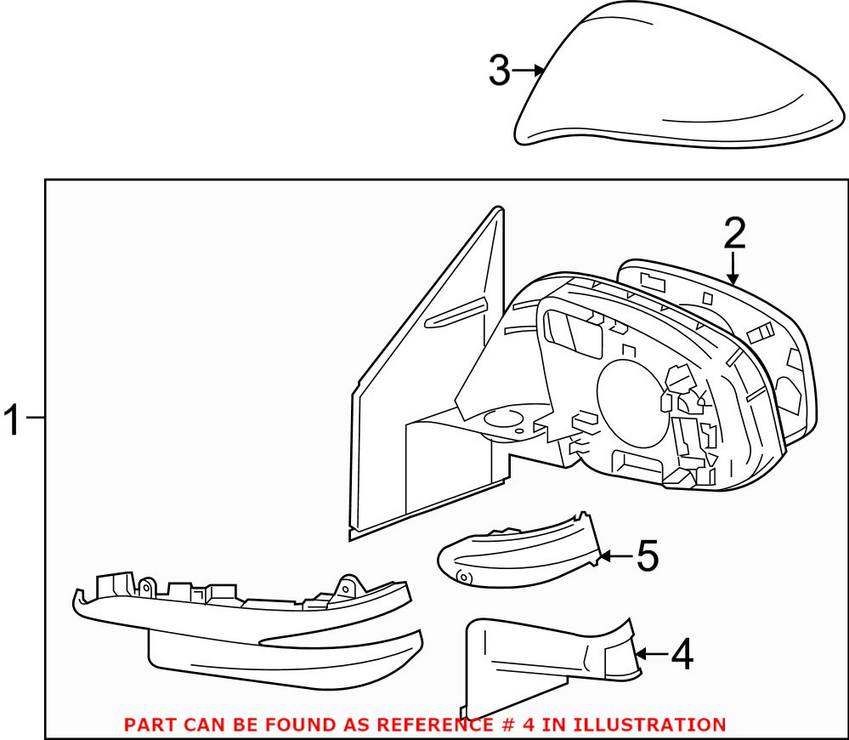 3

2

1

5

4

PART CAN BE FOUND AS REFERENCE # 4 IN ILLUSTRATION