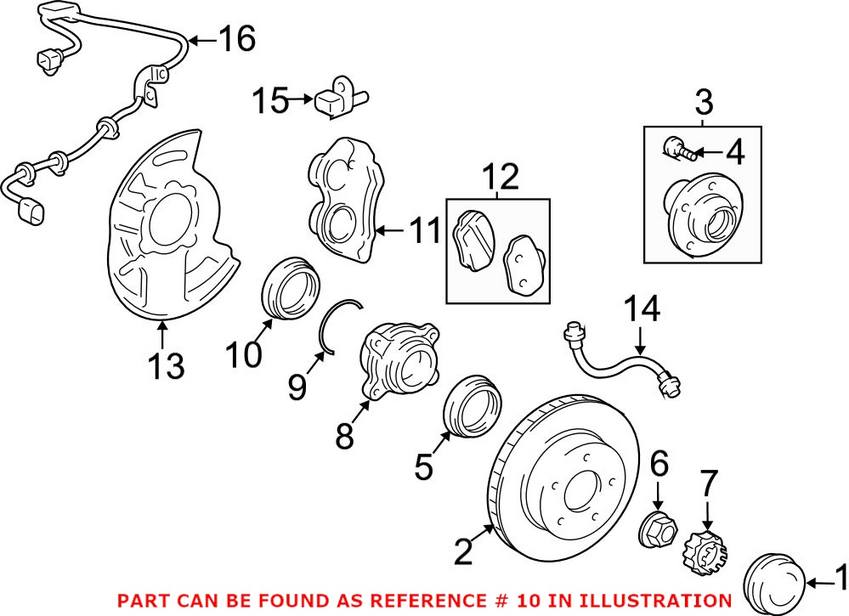 16
15
3
4
12
11
13
10
9
8
14
5
6
7
2
1
PART CAN BE FOUND AS REFERENCE # 10 IN ILLUSTRATION