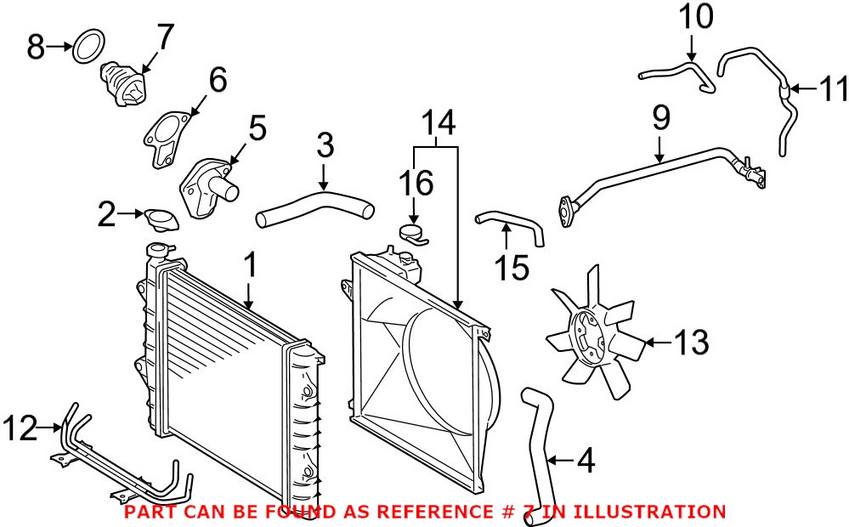 8
7
6
5
2
3
14
16
10
11
9
15
1
13
12
4
PART CAN BE FOUND AS REFERENCE # 7 IN ILLUSTRATION