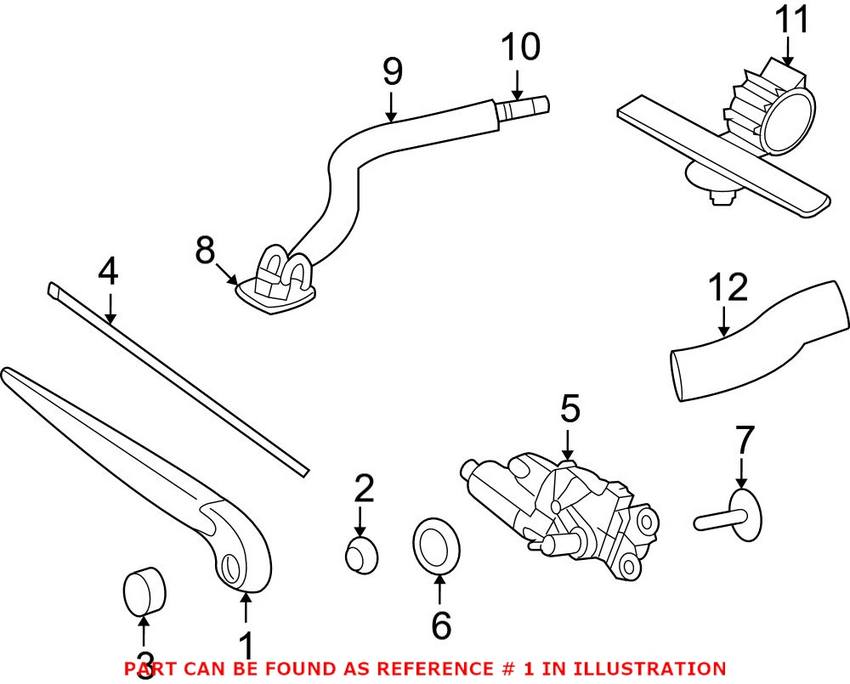 11
10
9
8
4
12
5
7
2
6
3
1
PART CAN BE FOUND AS REFERENCE # 1 IN ILLUSTRATION