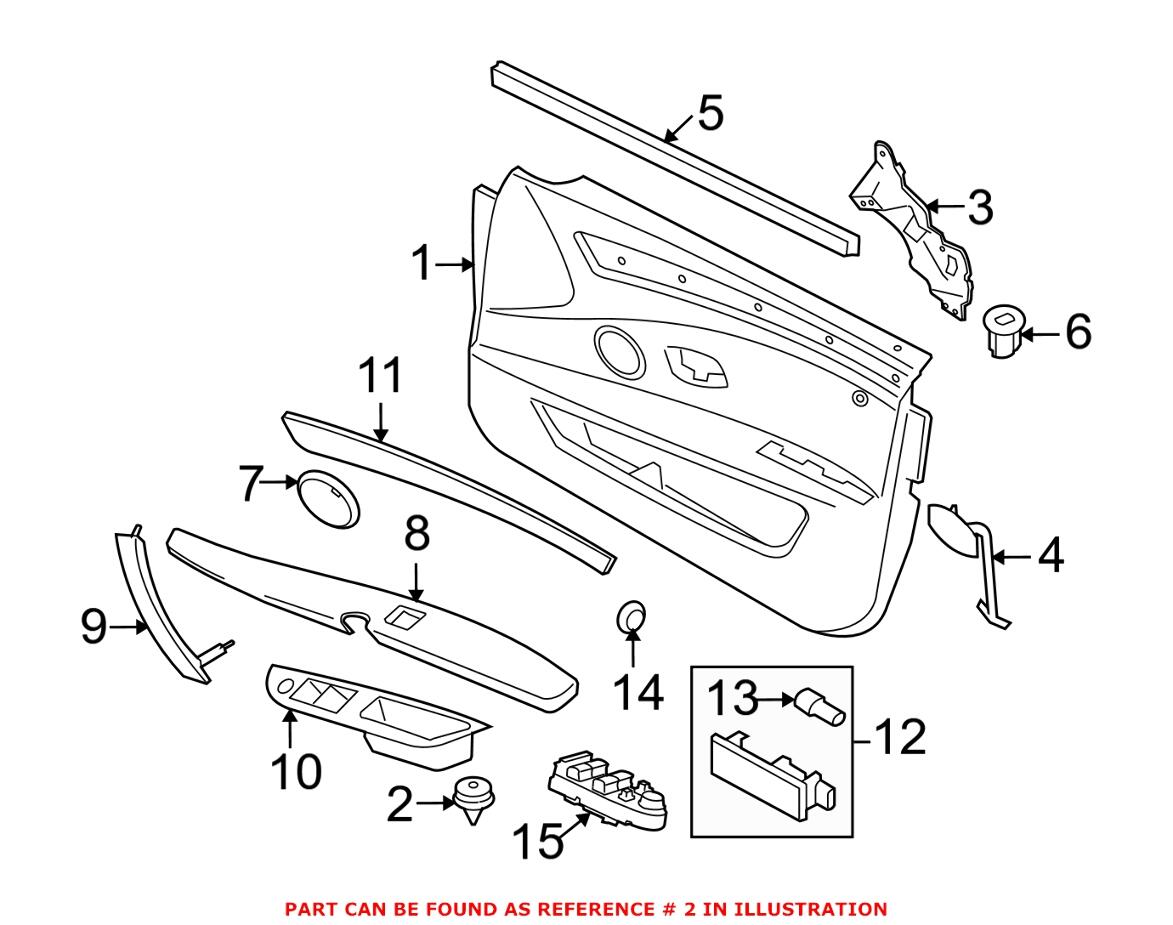 5
3
1
6
11
7
8
4
9
14
13
12
10
2
15

PART CAN BE FOUND AS REFERENCE # 2 IN ILLUSTRATION