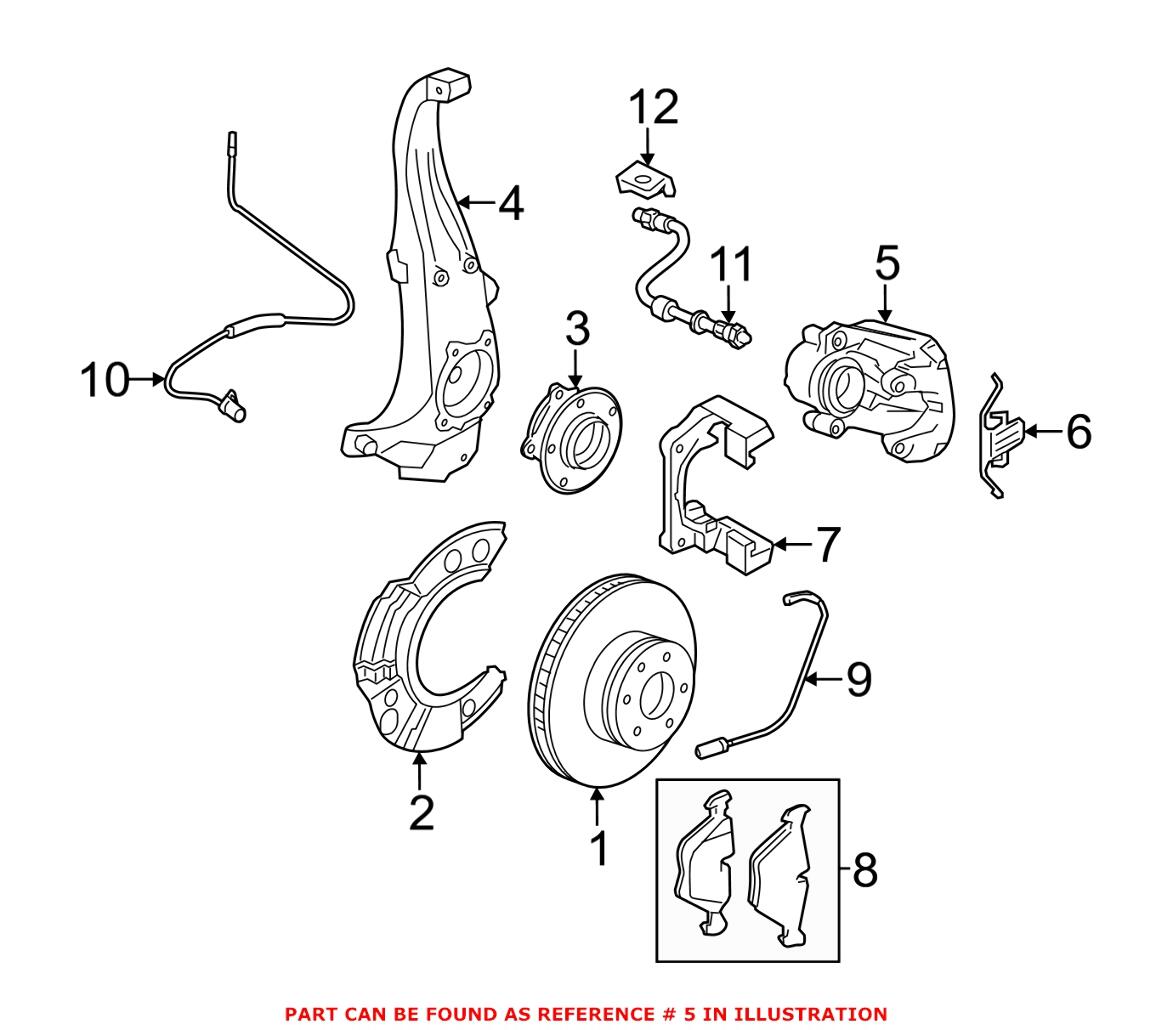 12
4
11
5
3
10
6
7
9
2
1
8

PART CAN BE FOUND AS REFERENCE # 5 IN ILLUSTRATION