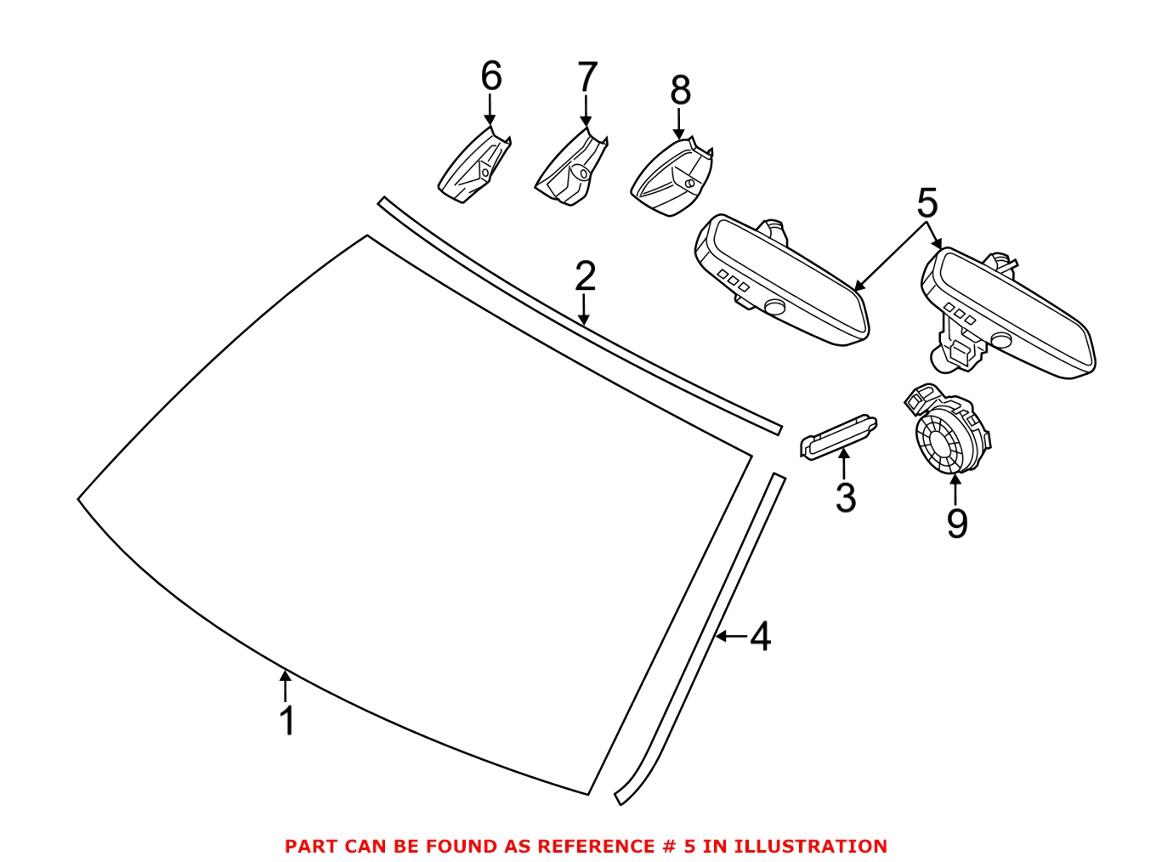 6
7
8
5
2
3
9
4
1

PART CAN BE FOUND AS REFERENCE # 5 IN ILLUSTRATION