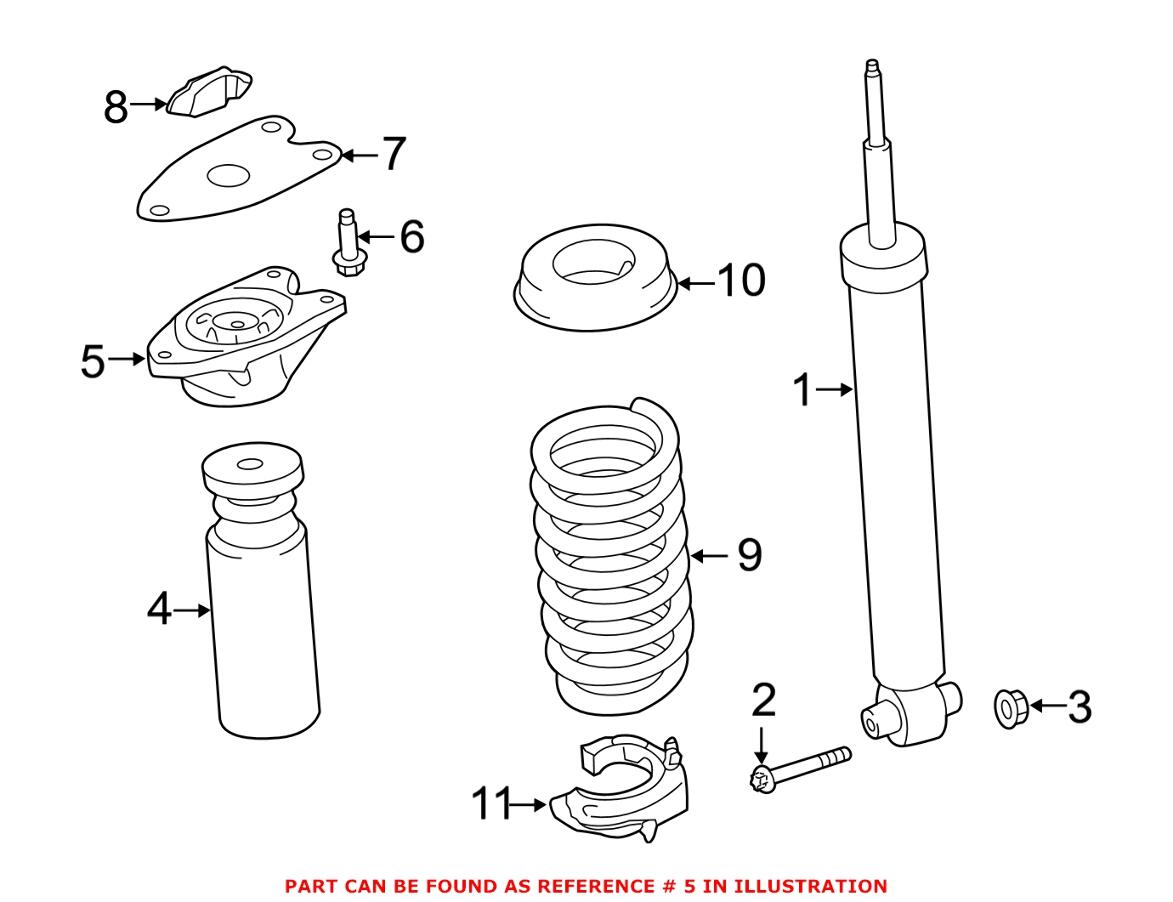 8
7
6
10
5
1
4
9
2
3
11

PART CAN BE FOUND AS REFERENCE # 5 IN ILLUSTRATION