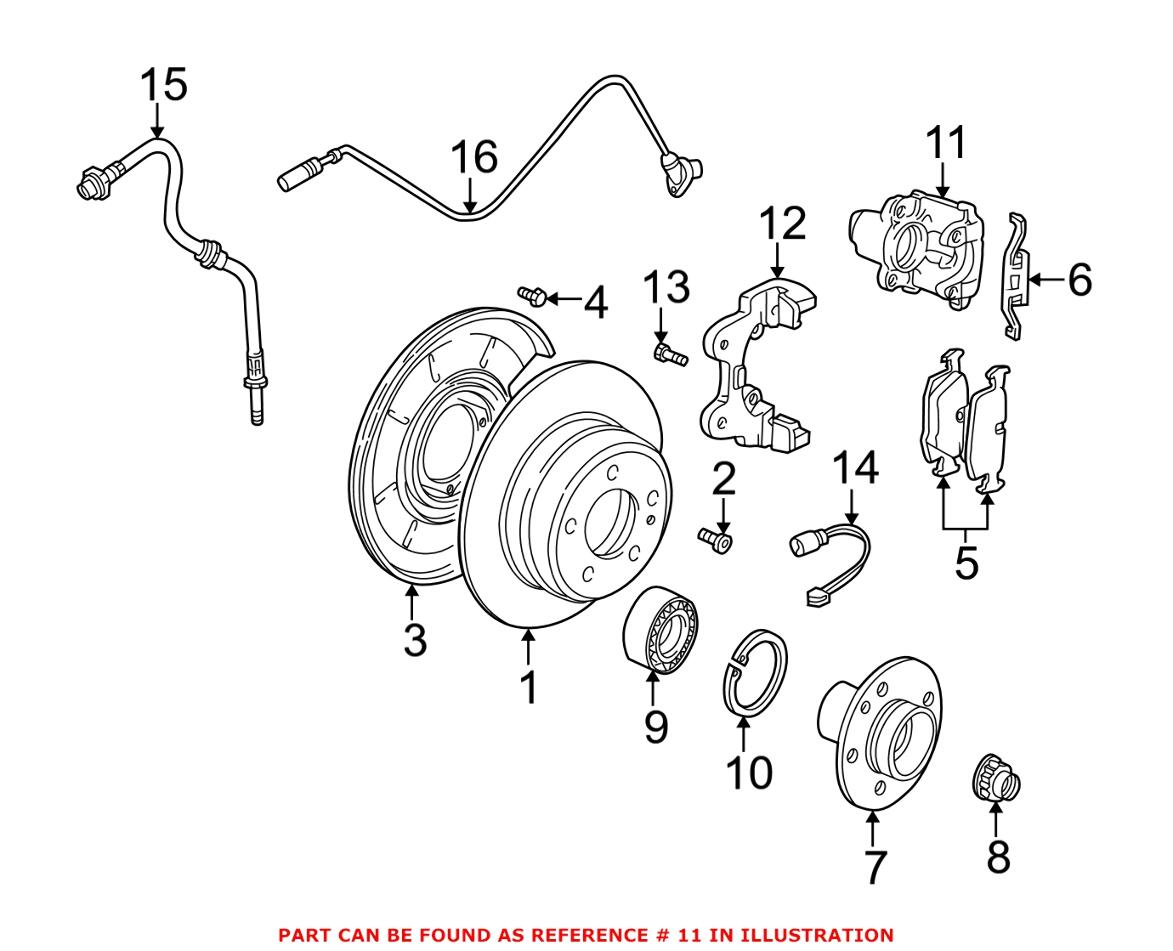 15
16
11
12
6
4
13
2
14
5
3
1
9
10
7
8

PART CAN BE FOUND AS REFERENCE # 11 IN ILLUSTRATION