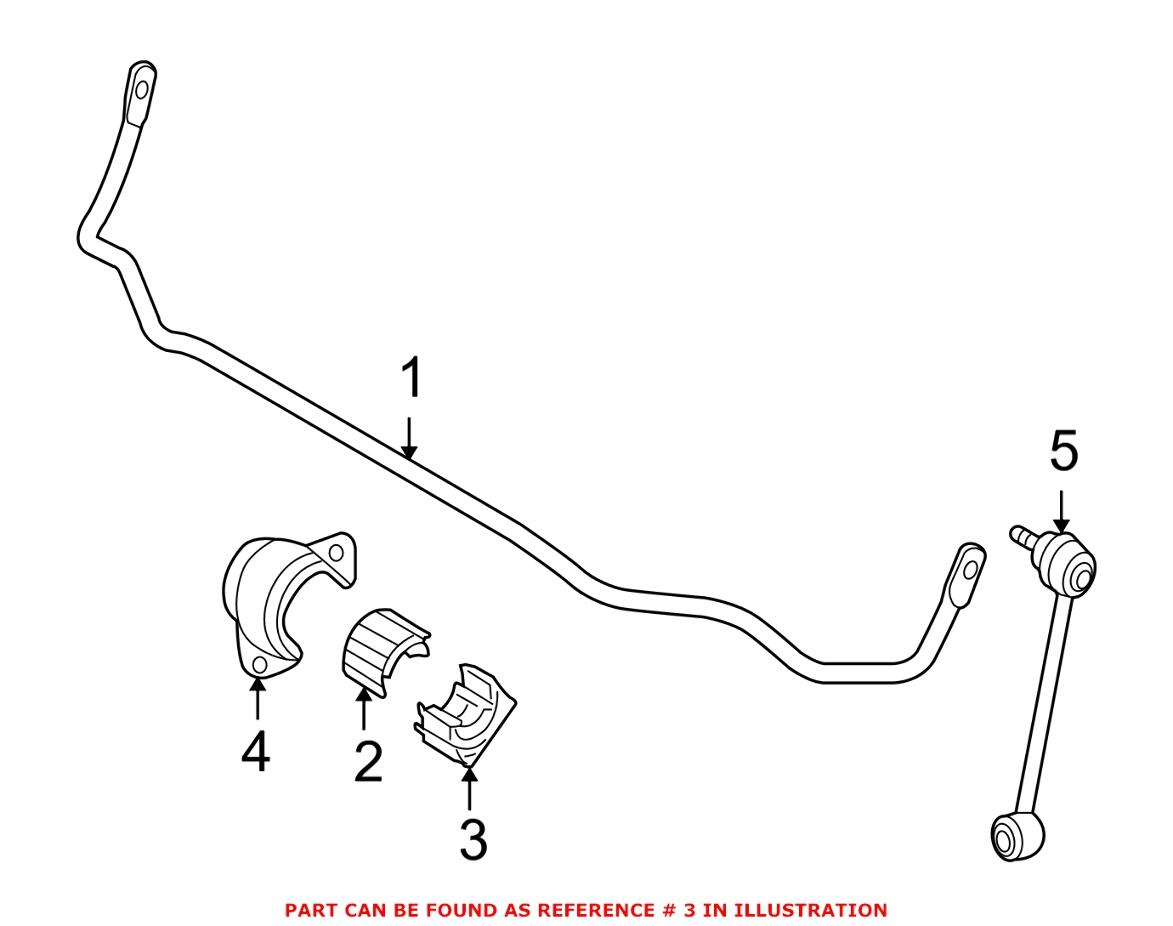 1

5

4

2

3

PART CAN BE FOUND AS REFERENCE # 3 IN ILLUSTRATION