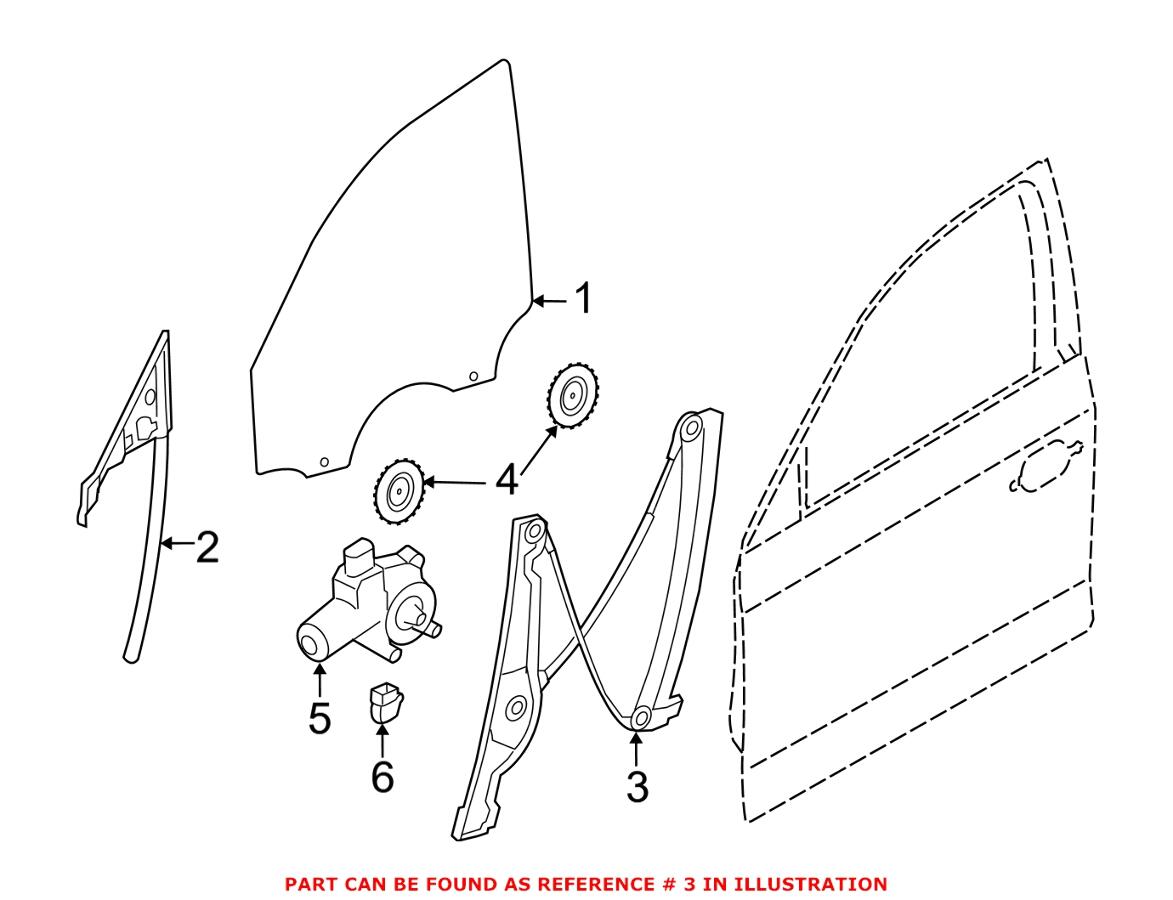 1
2
4
5
6
3

PART CAN BE FOUND AS REFERENCE # 3 IN ILLUSTRATION