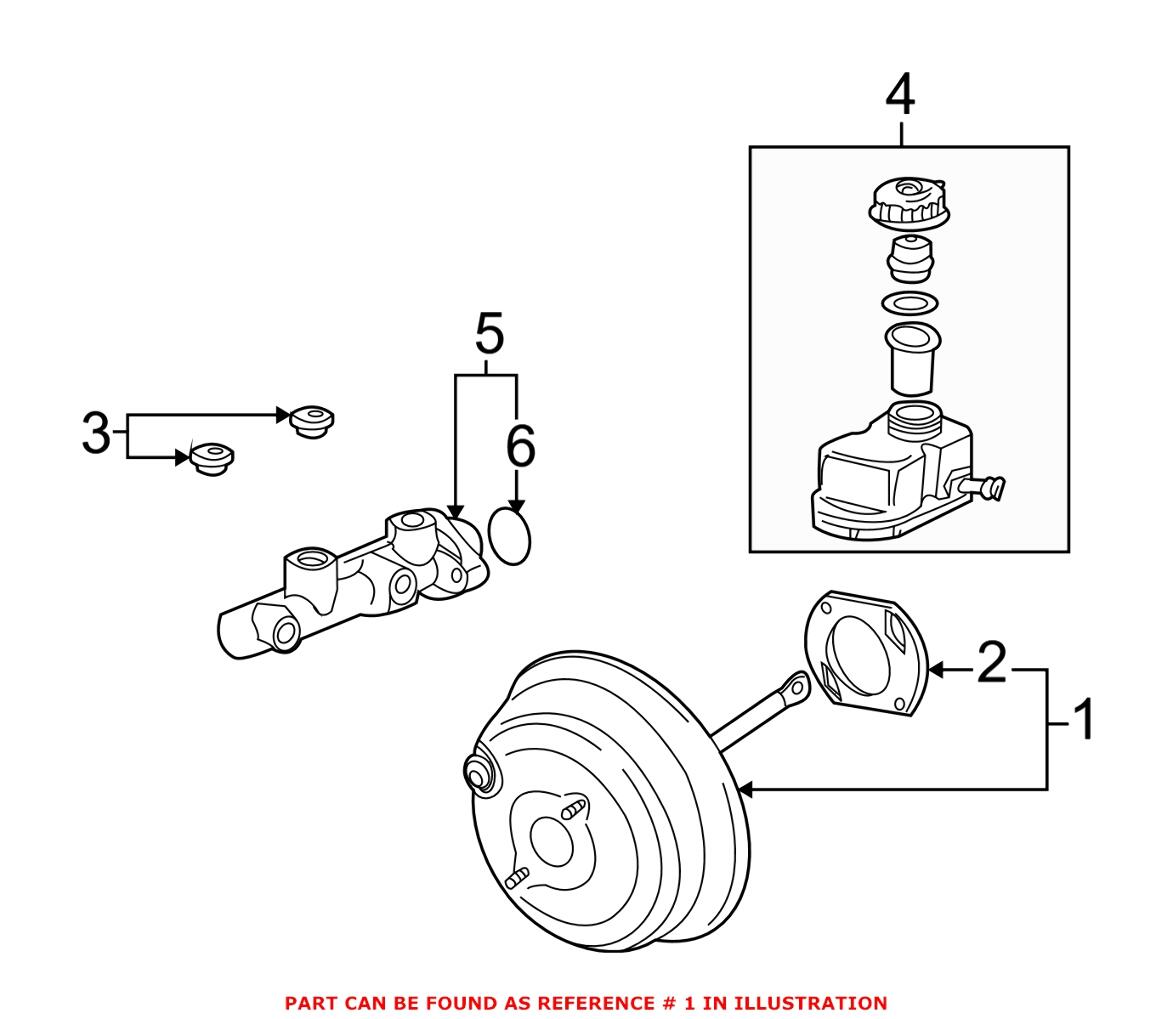 4

5

3

6

2

1

PART CAN BE FOUND AS REFERENCE # 1 IN ILLUSTRATION