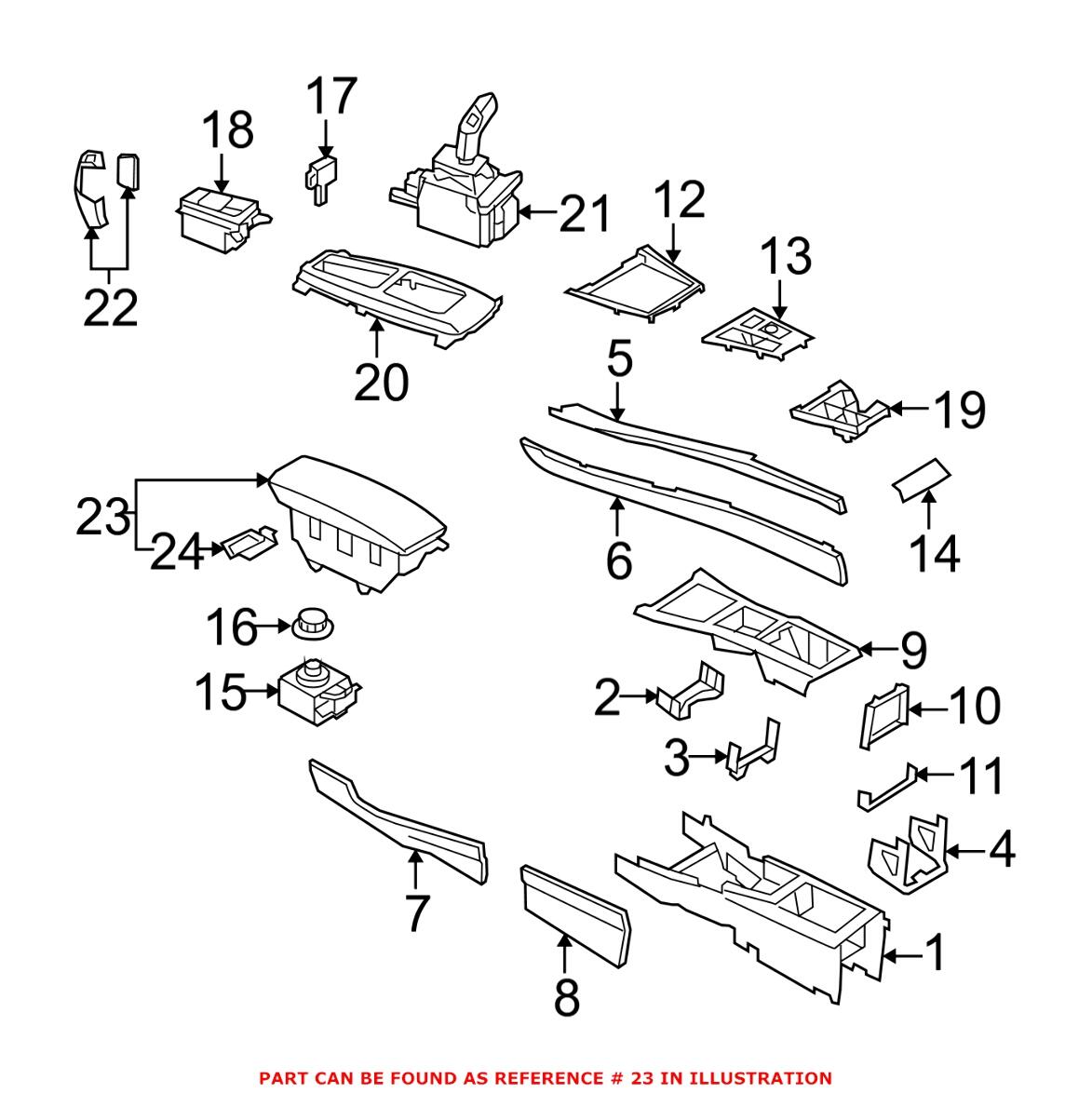 17
18
21
12
22
13
20
5
19
23
14
24
6
16
9
15
2
10
3
11
4
7
1
8
PART CAN BE FOUND AS REFERENCE # 23 IN ILLUSTRATION