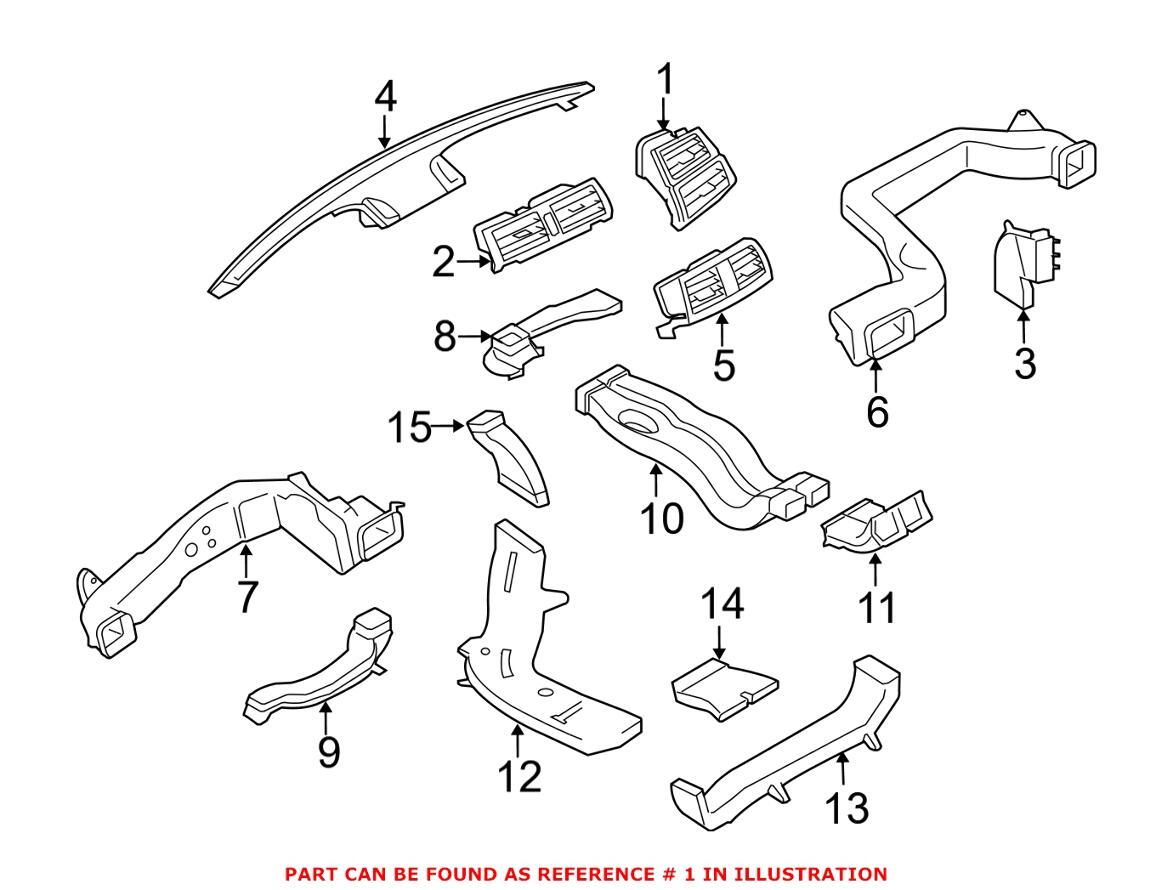 4
1
2
8
5
6
3
15
10
7
11
14
9
12
13
PART CAN BE FOUND AS REFERENCE # 1 IN ILLUSTRATION