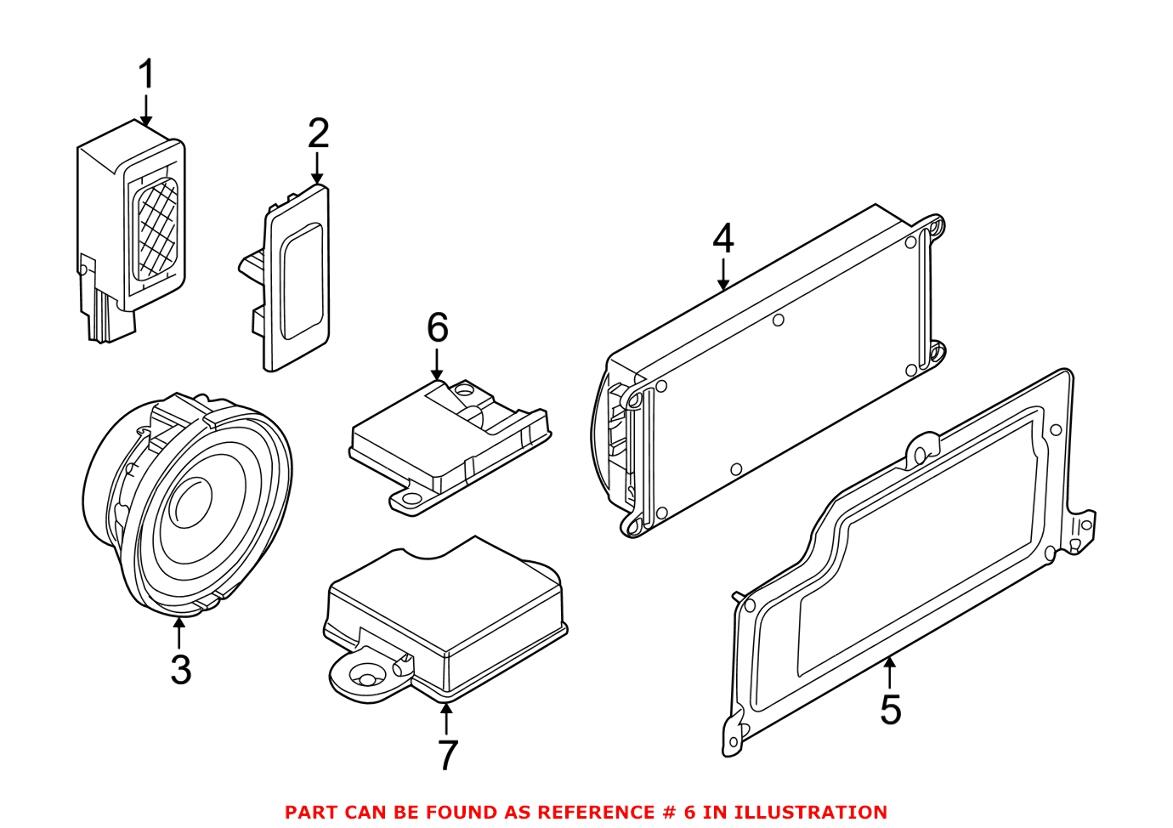 1
2
4
6
3
7
5
PART CAN BE FOUND AS REFERENCE # 6 IN ILLUSTRATION