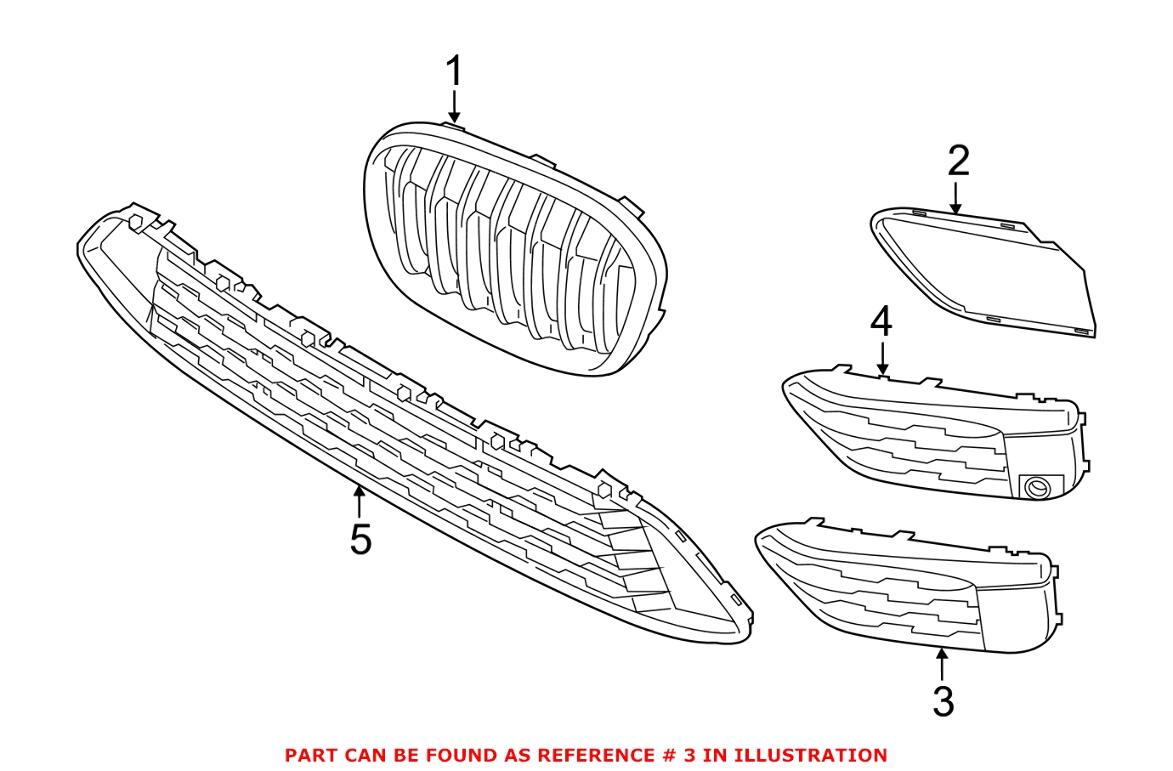 1

2

4

5

3

PART CAN BE FOUND AS REFERENCE # 3 IN ILLUSTRATION