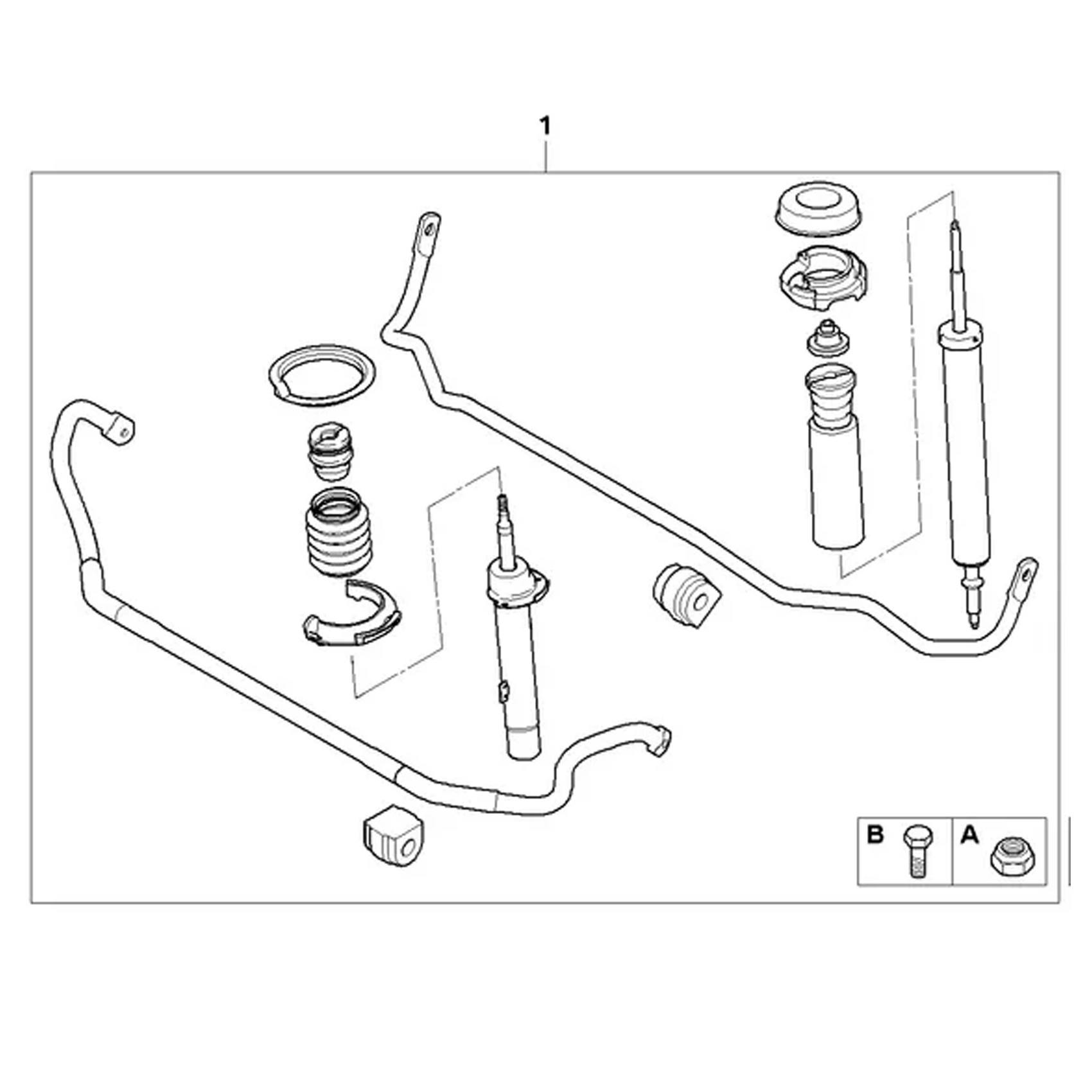 1

B A