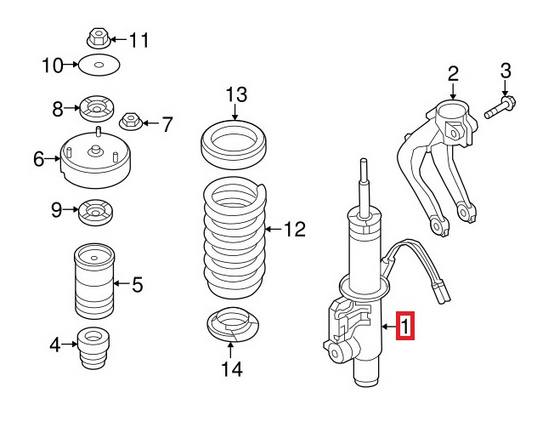 11
10
8
7
6
9
5
4
13
12
14
2
3
1