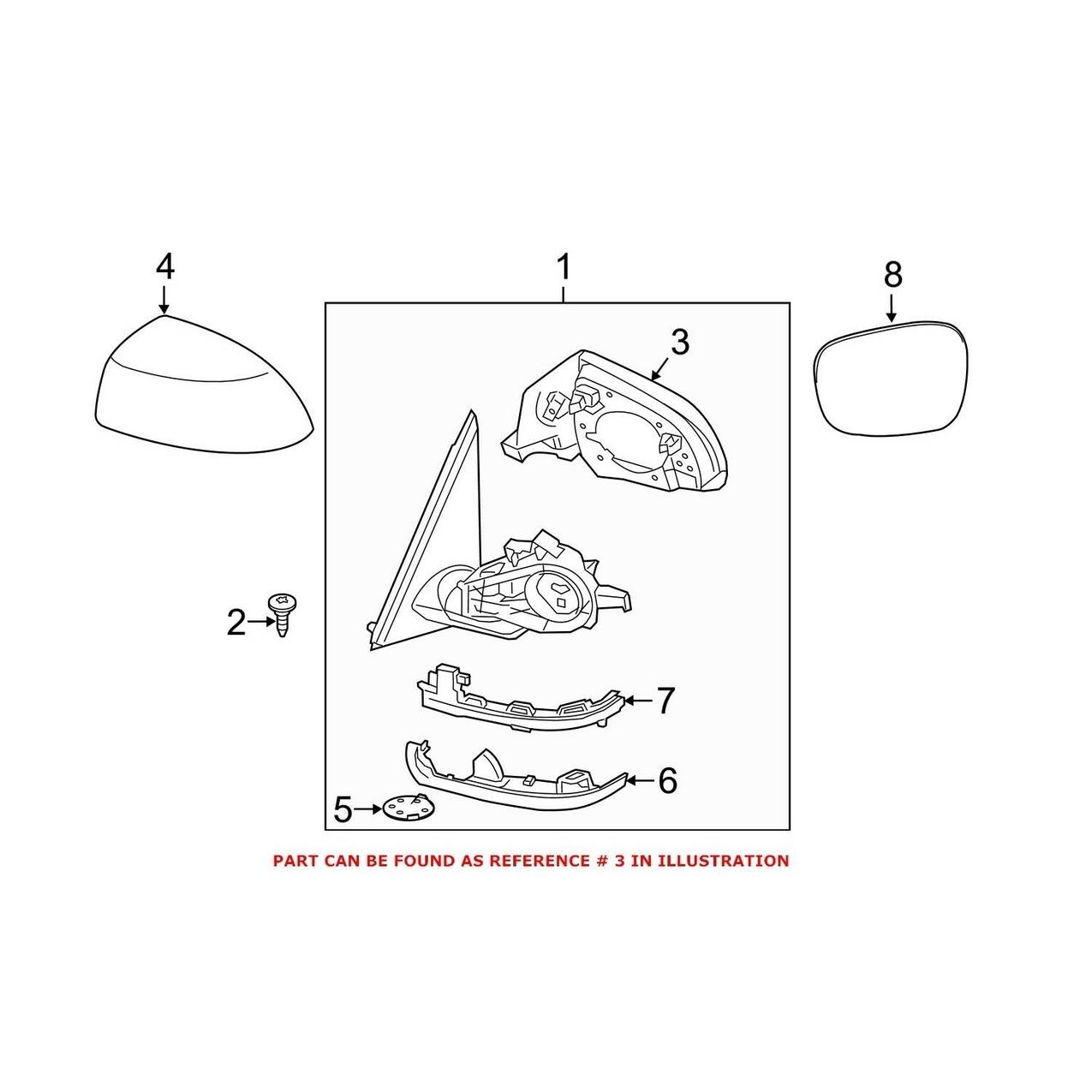 4

1

8

3

2

7

6

5

PART CAN BE FOUND AS REFERENCE # 3 IN ILLUSTRATION