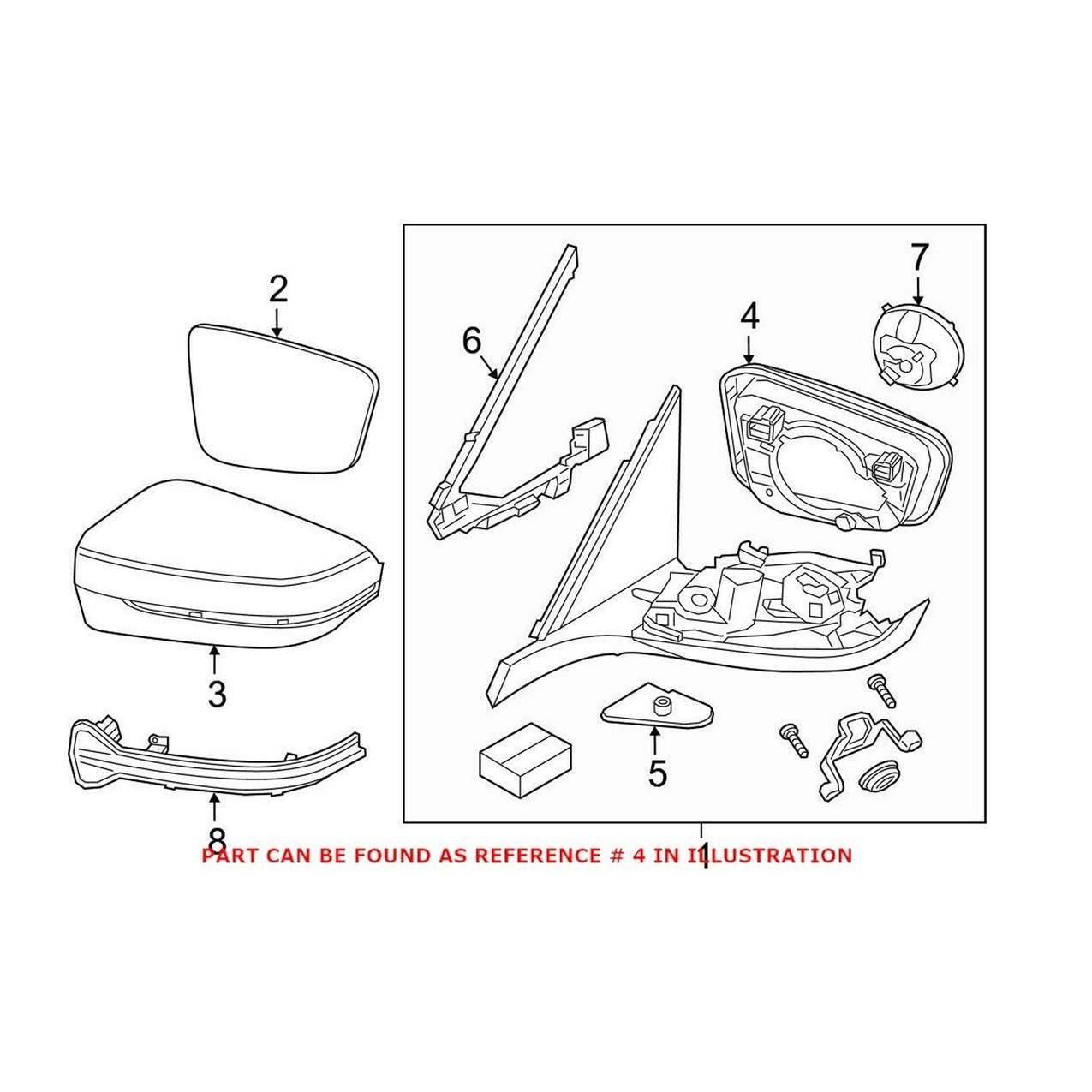 2
7
4
6
3
5
8
1
PART CAN BE FOUND AS REFERENCE # 4 IN ILLUSTRATION