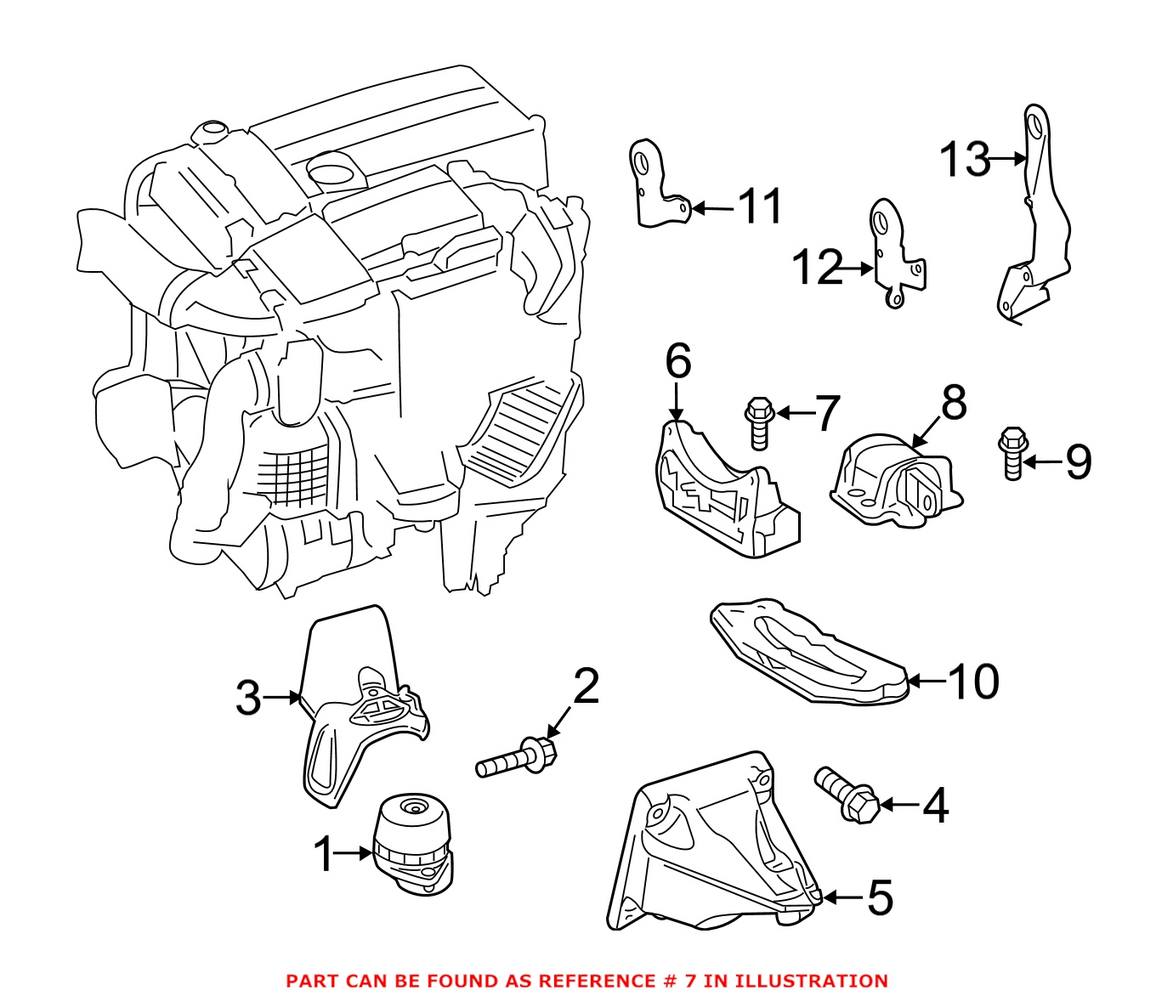 13
11
12
6
7
8
9
10
3
2
4
1
5

PART CAN BE FOUND AS REFERENCE # 7 IN ILLUSTRATION