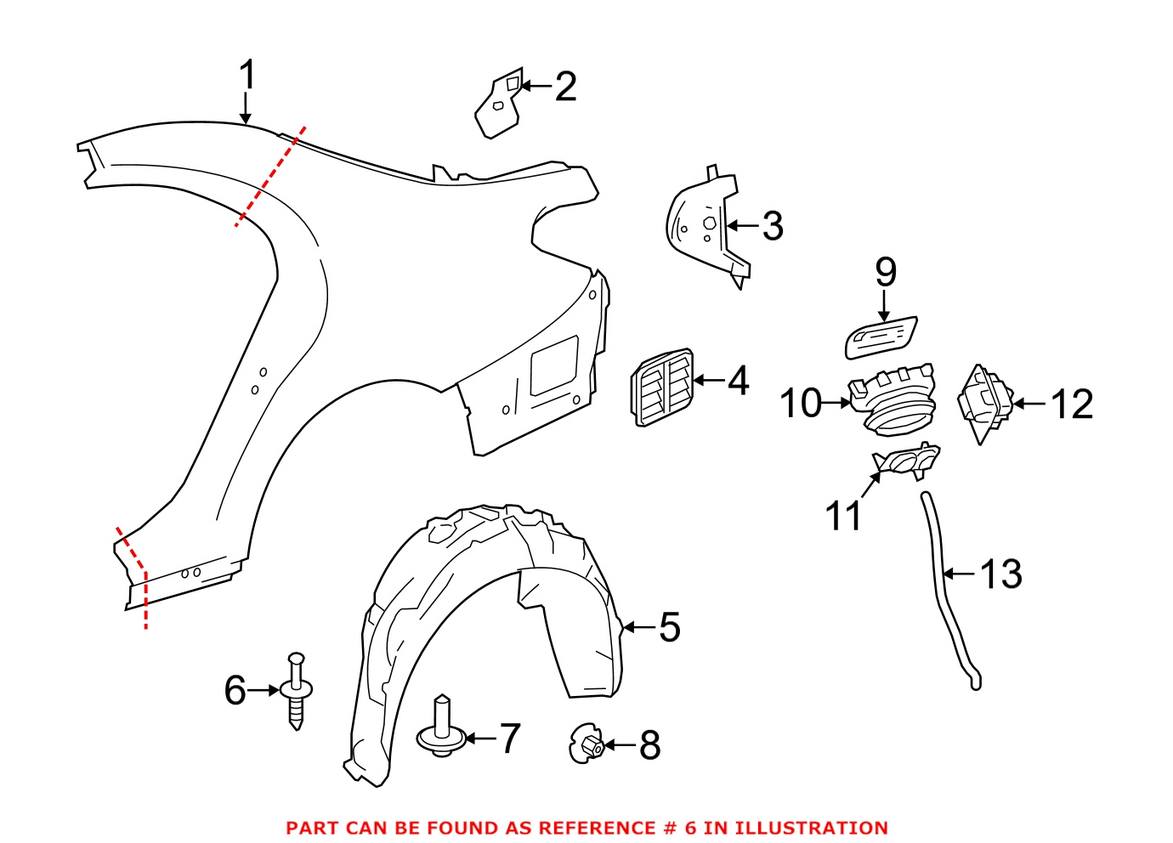 1
2
3
9
4
10
12
11
13
5
6
7
8

PART CAN BE FOUND AS REFERENCE # 6 IN ILLUSTRATION