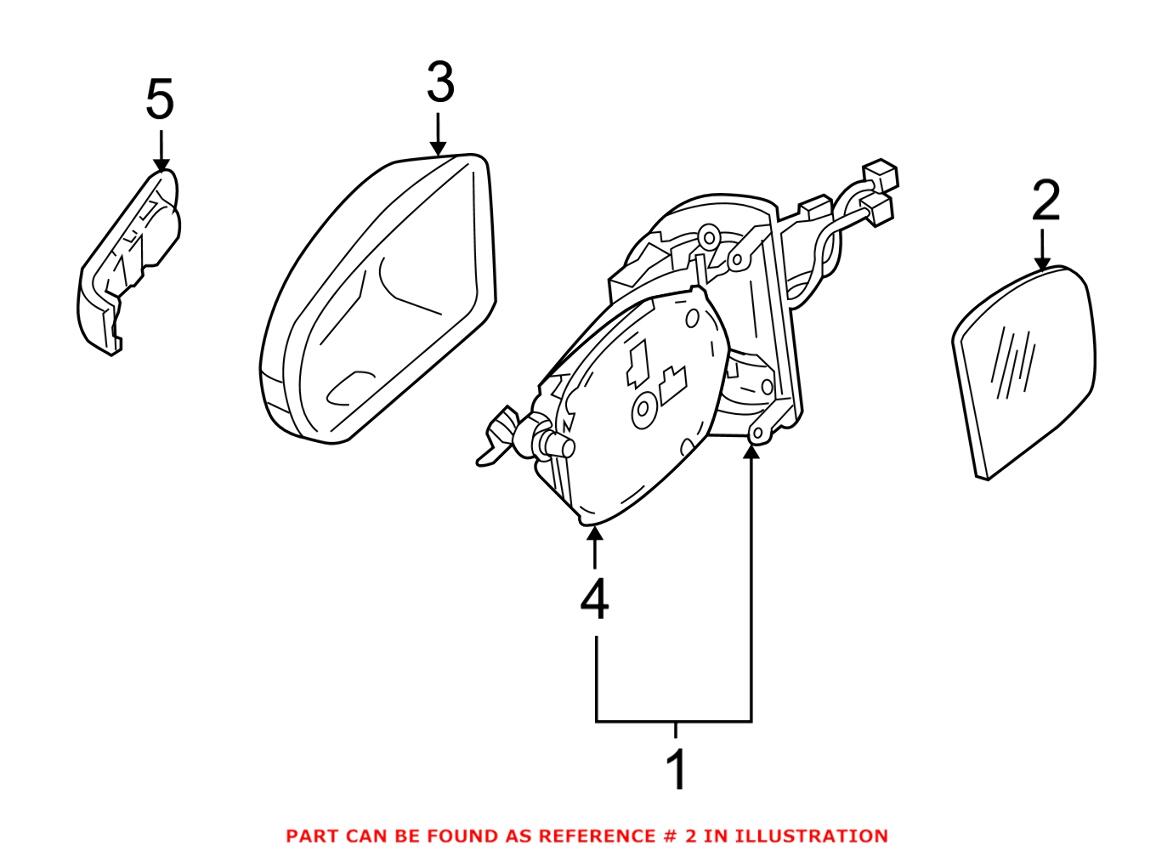 5
3
2
4
1
PART CAN BE FOUND AS REFERENCE # 2 IN ILLUSTRATION