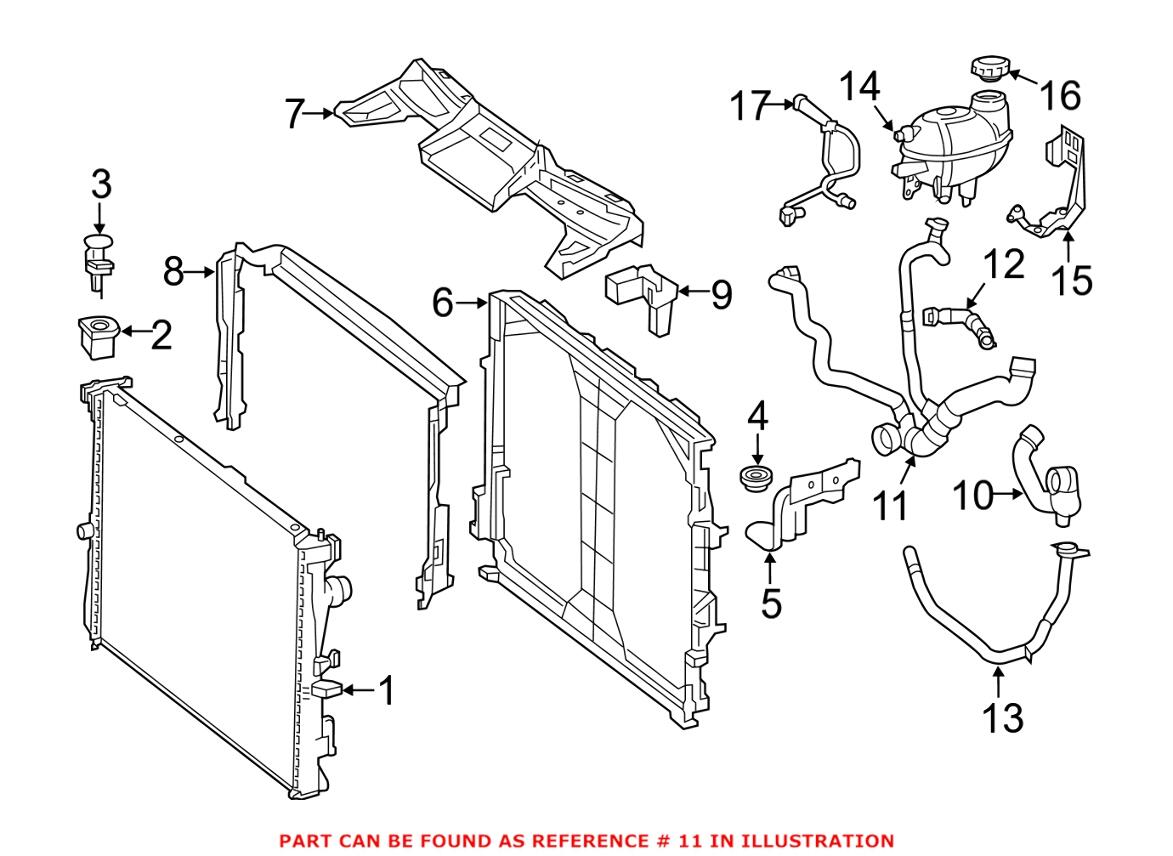 7
17
14
16
3
8
6
9
12
15
2
4
11
10
5
1
13

PART CAN BE FOUND AS REFERENCE # 11 IN ILLUSTRATION