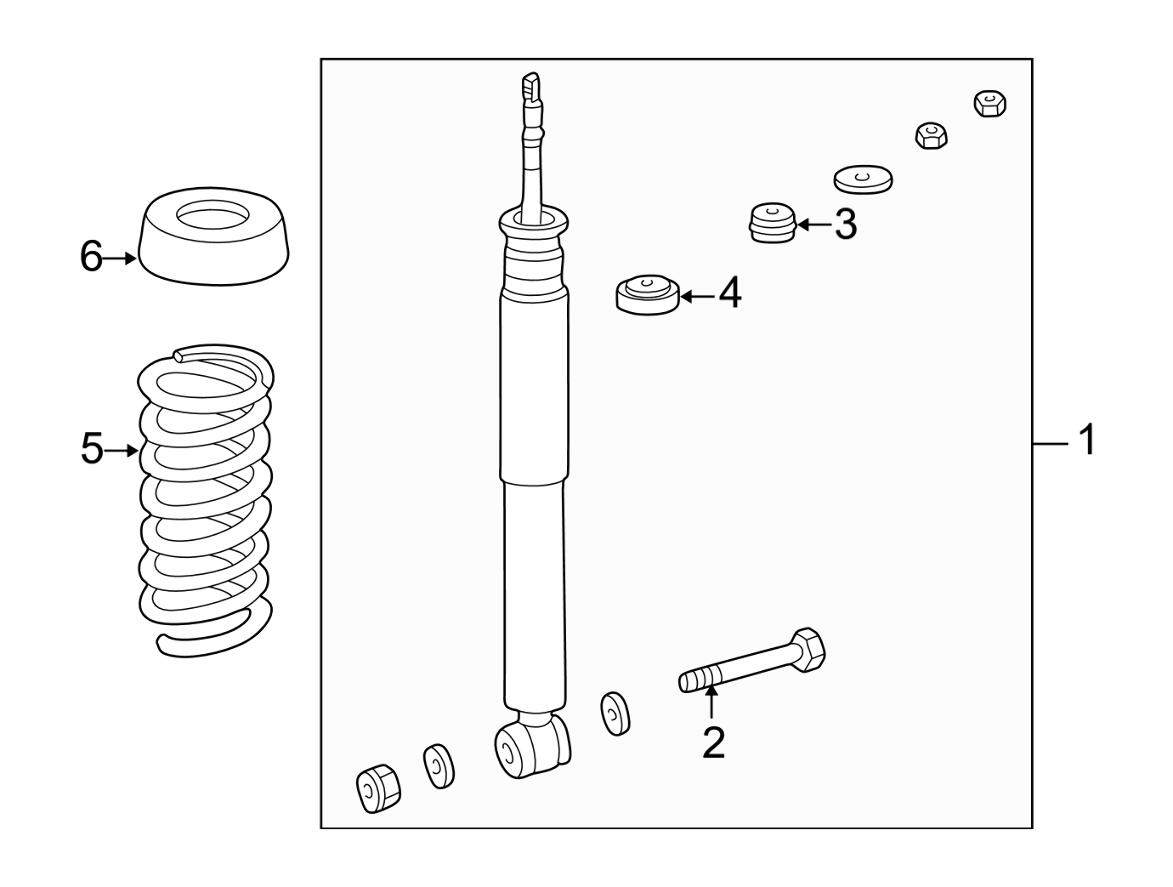 6
5
3
4
1
2