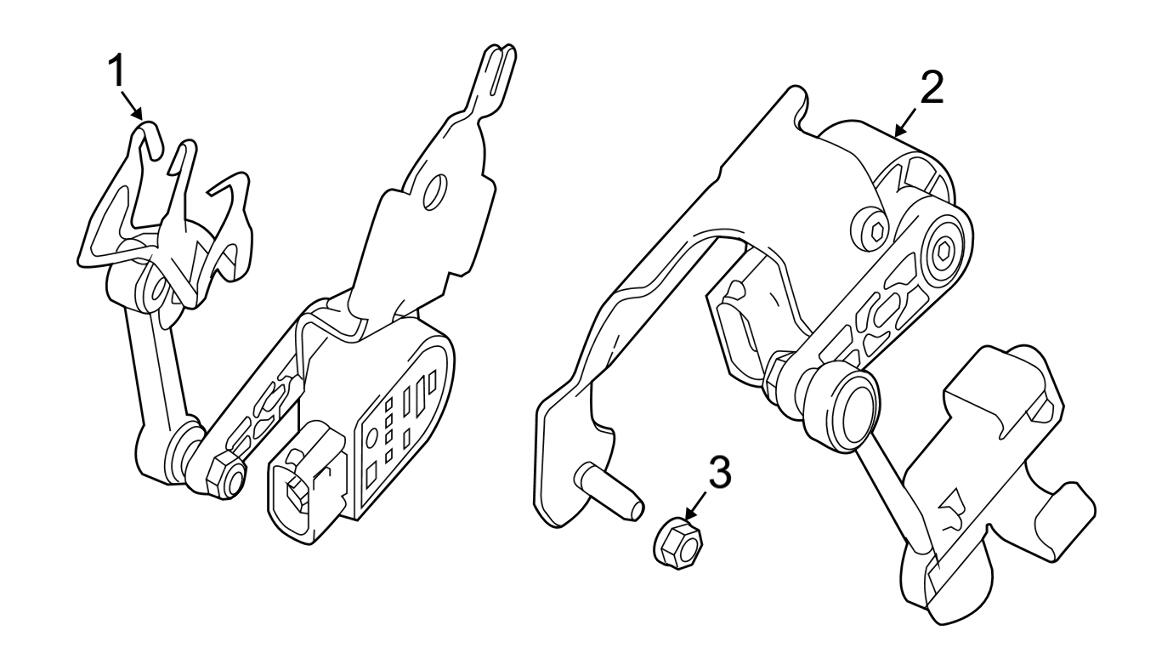 1
2
3