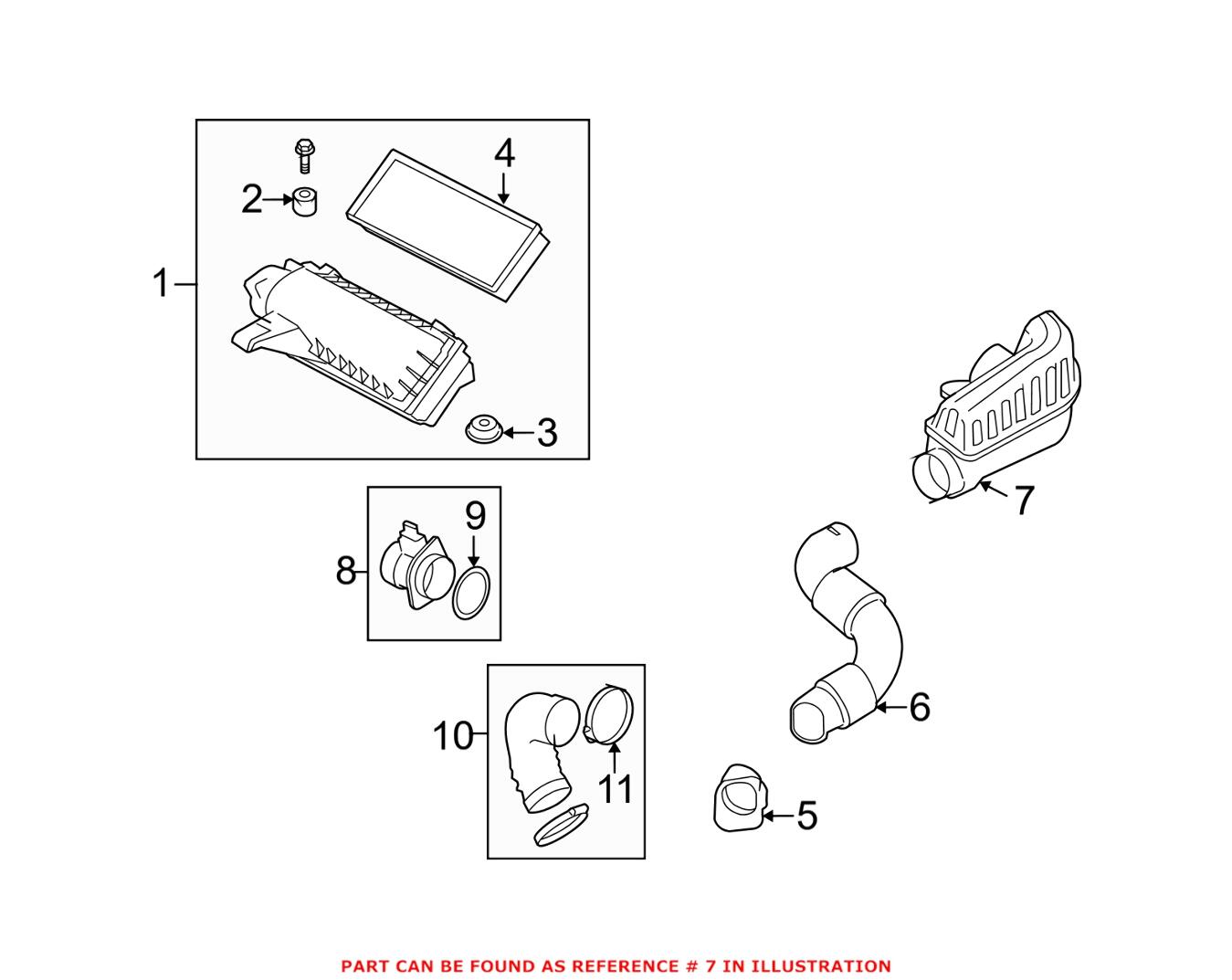 4
2
1
3
7
9
8
6
10
11
5
PART CAN BE FOUND AS REFERENCE # 7 IN ILLUSTRATION