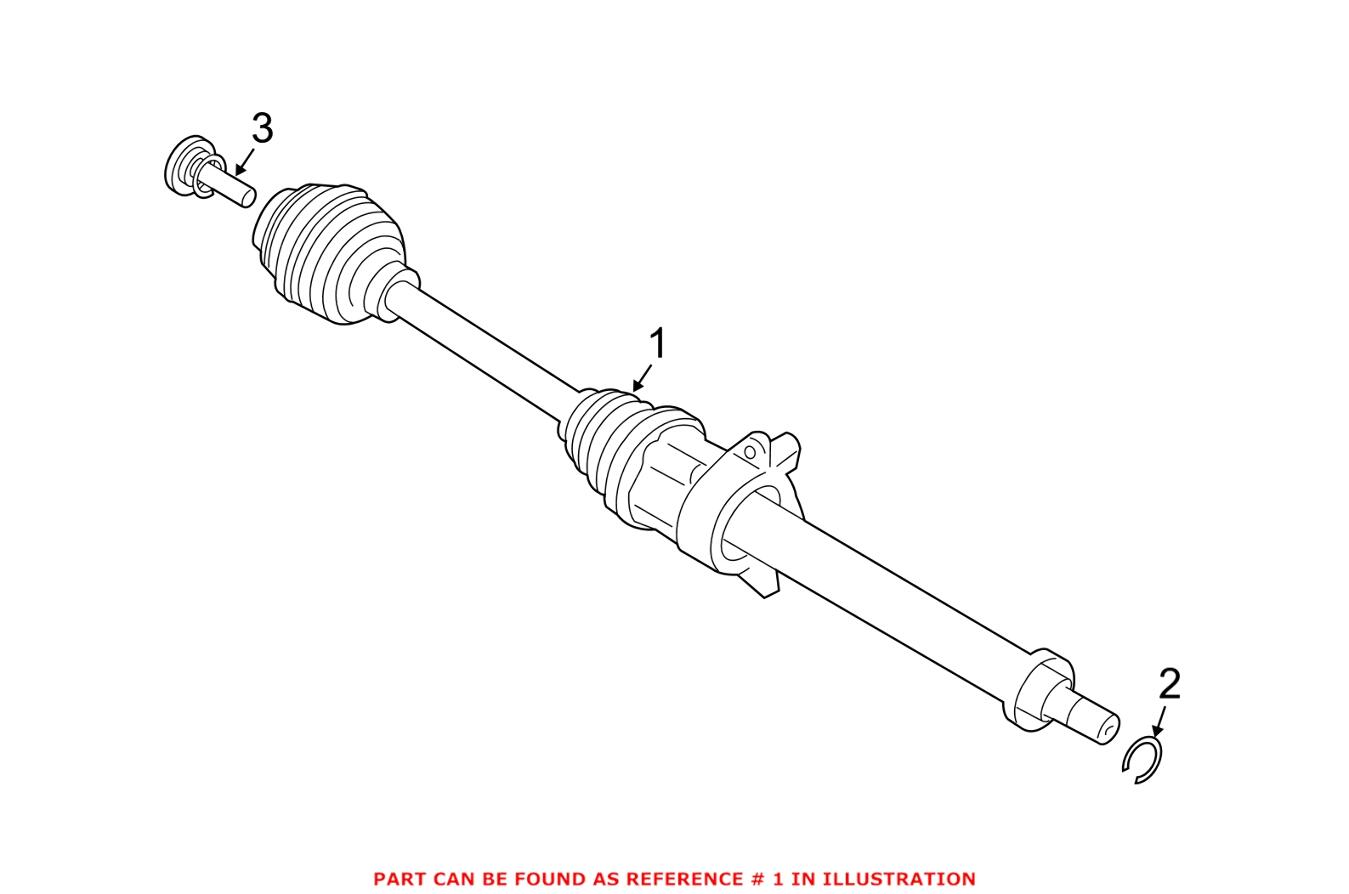 3

1

2

PART CAN BE FOUND AS REFERENCE # 1 IN ILLUSTRATION